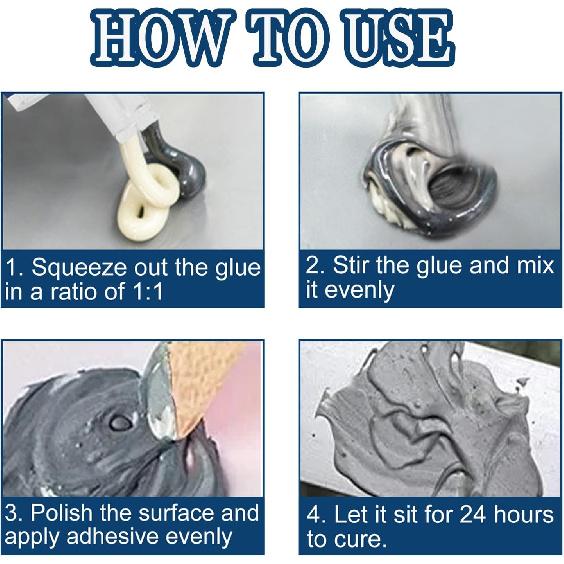 HOW TO USE

1. Squeeze out the glue in a ratio of 1:1

2. Stir the glue and mix it evenly

3. Polish the surface and apply adhesive evenly

4. Let it sit for 24 hours to cure.