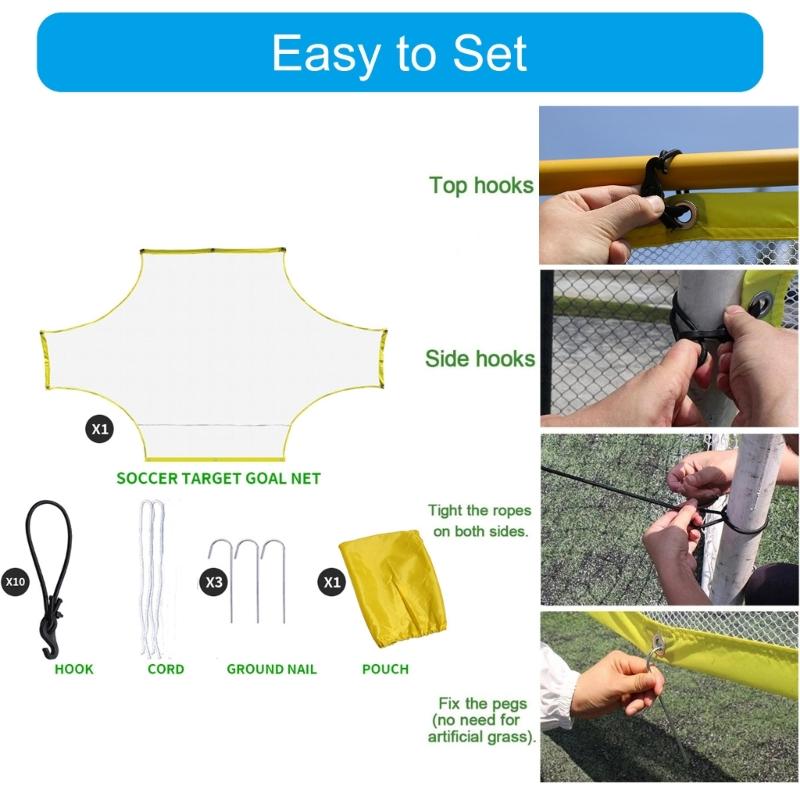 Easy to Set

X1

SOCCER TARGET GOAL NET

X10

HOOK

CORD

X3

GROUND NAIL

X1

POUCH

Top hooks

Side hooks

Tight the ropes on both sides.

Fix the pegs (no need for artificial grass).