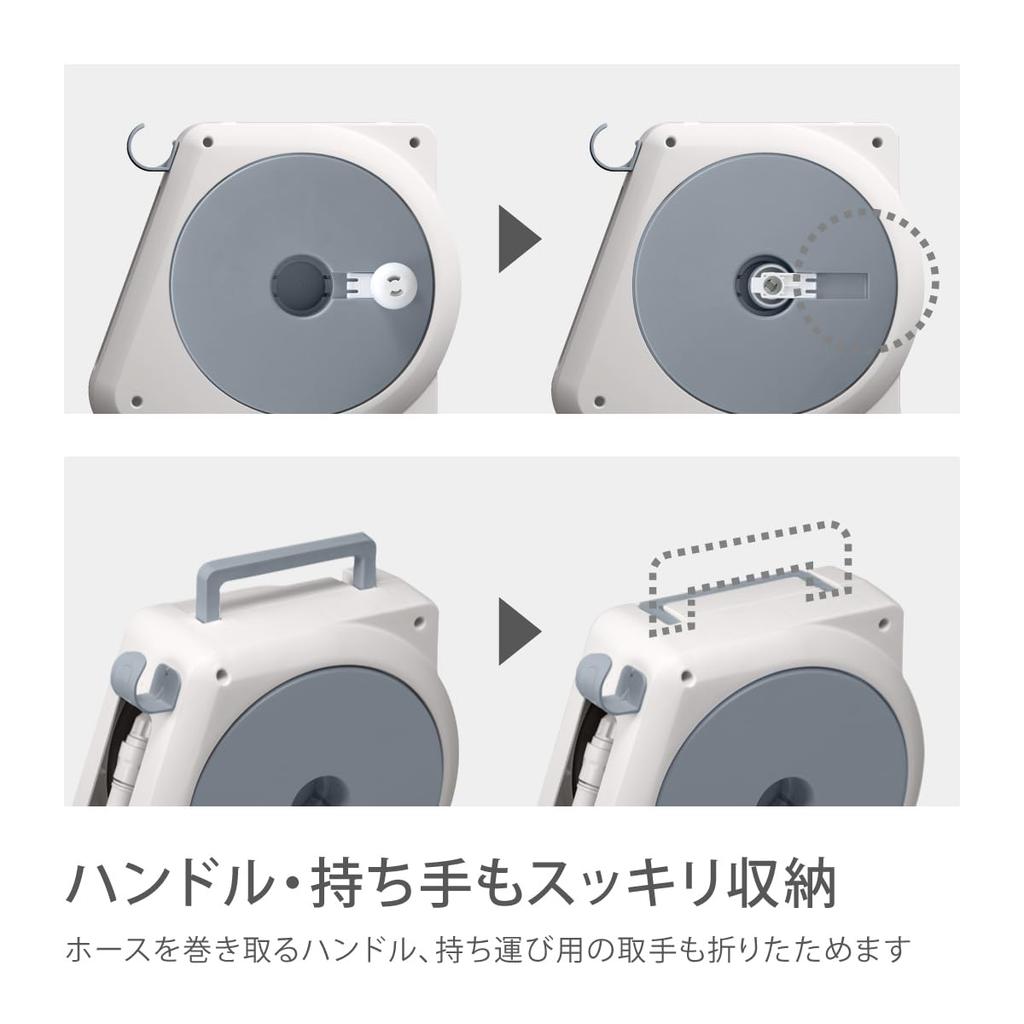 ハンドル・持ち手もスッキリ収納

ホースを巻き取るハンドル、持ち運び用の取手も折りたためます