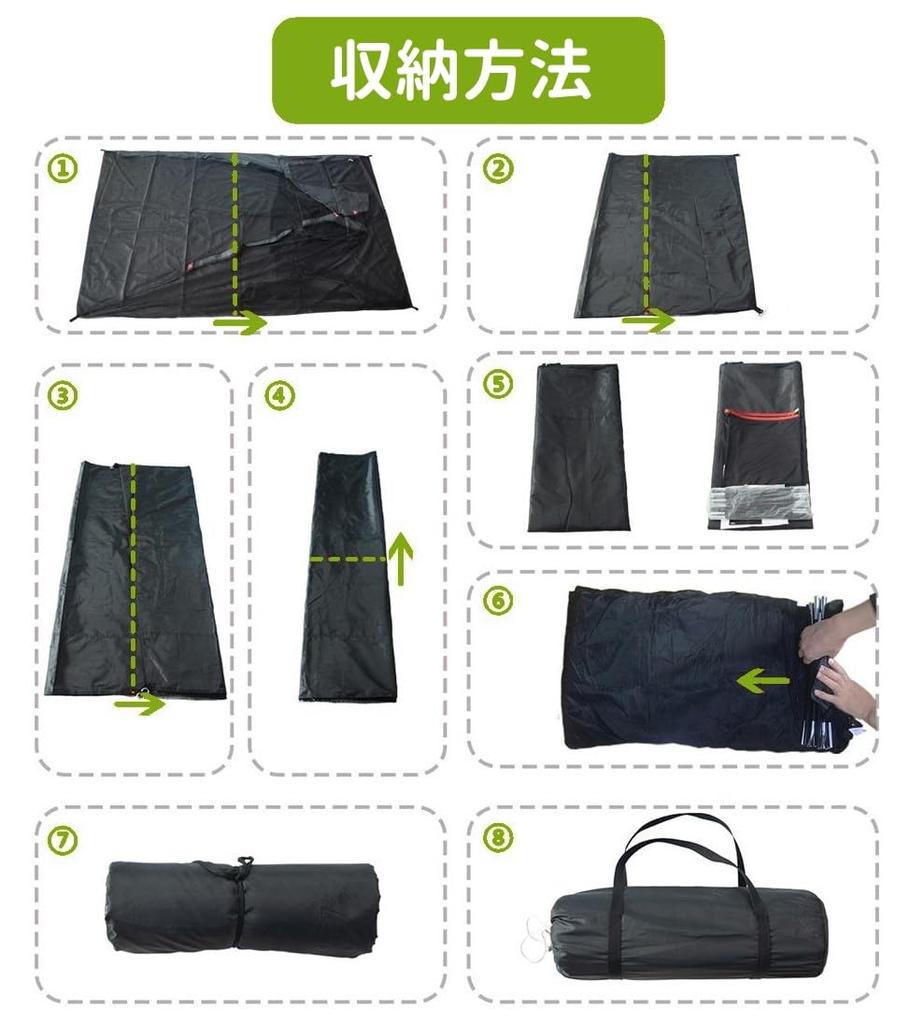 収納方法

①

②

③

④

⑤

⑥

⑦

⑧