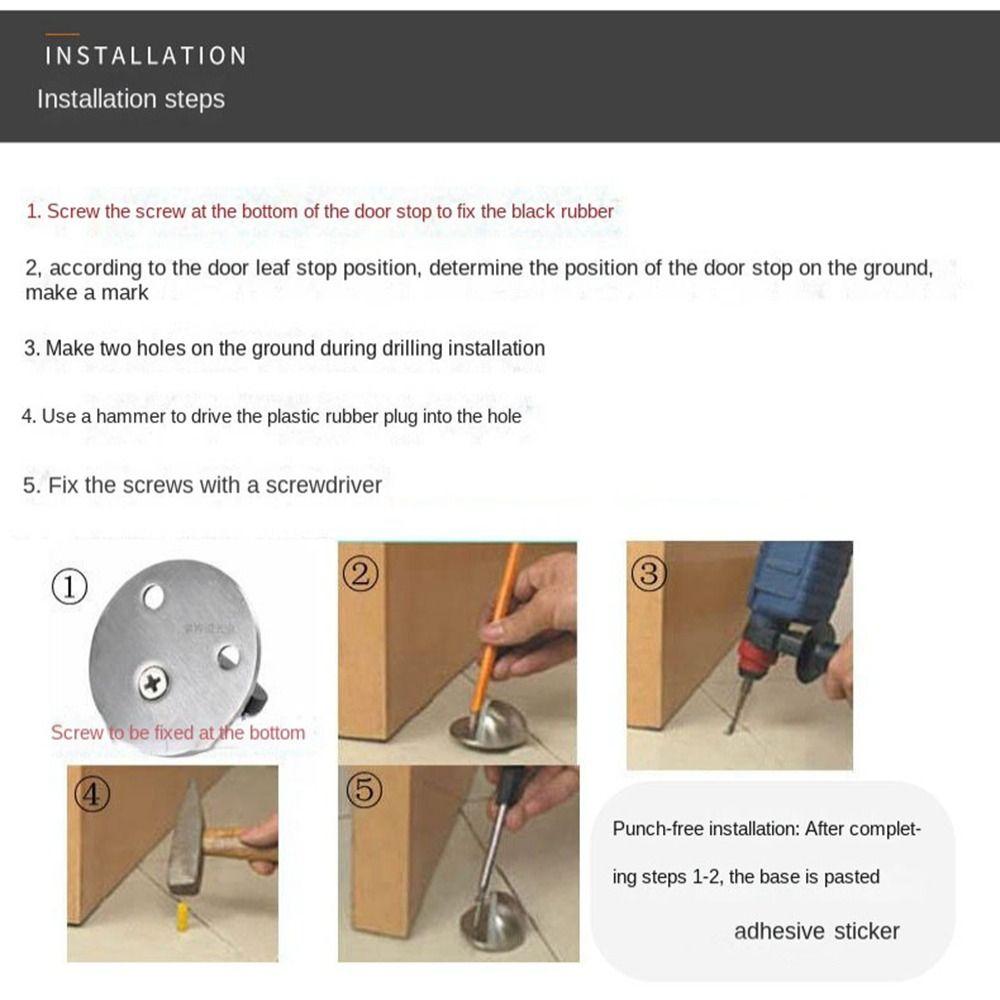 INSTALLATION
Installation steps

1. Screw the screw at the bottom of the door stop to fix the black rubber

2, according to the door leaf stop position, determine the position of the door stop on the ground, make a mark

3. Make two holes on the ground during drilling installation

4. Use a hammer to drive the plastic rubber plug into the hole

5. Fix the screws with a screwdriver

①
Screw to be fixed at the bottom

②

③

④

⑤

Punch-free installation: After completing steps 1-2, the base is pasted adhesive sticker