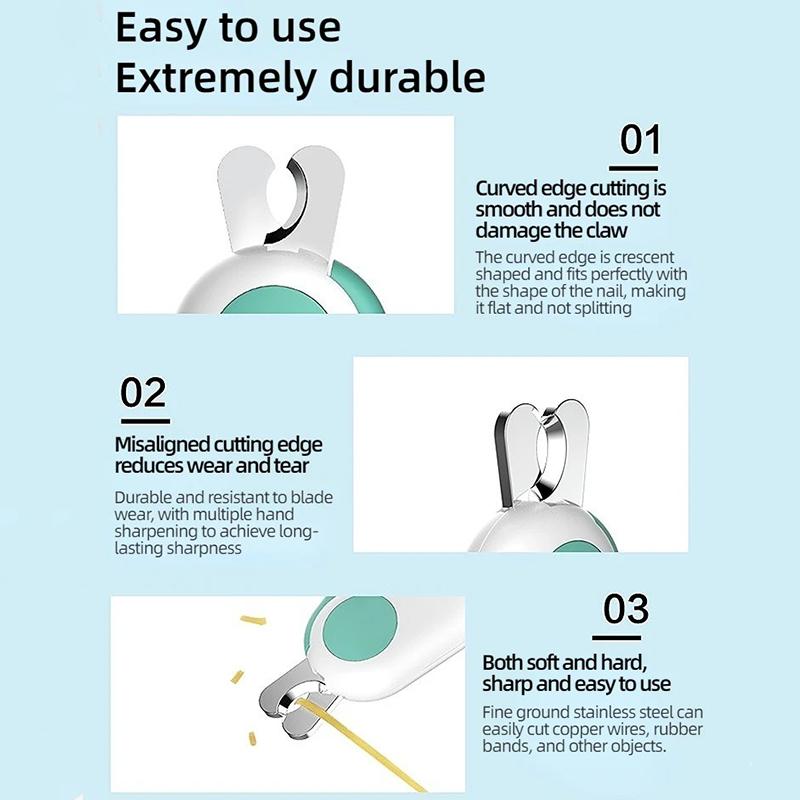 Easy to use
Extremely durable

01

Curved edge cutting is smooth and does not damage the claw

The curved edge is crescent shaped and fits perfectly with the shape of the nail, making it flat and not splitting

02

Misaligned cutting edge reduces wear and tear

Durable and resistant to blade wear, with multiple hand sharpening to achieve long-lasting sharpness

03

Both soft and hard, sharp and easy to use

Fine ground stainless steel can easily cut copper wires, rubber bands, and other objects.