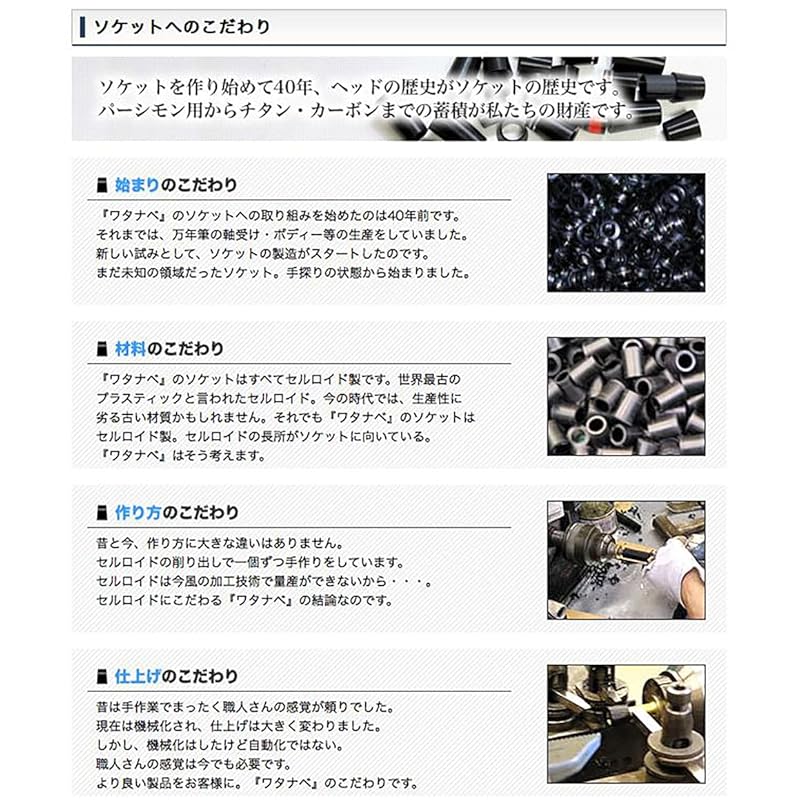 ソケットへのこだわり

ソケットを作り始めて40年、ヘッドの歴史がソケットの歴史です。
パーシモン用からチタン・カーボンまでの蓄積が私たちの財産です。

始まりのこだわり

『ワタナベ』のソケットへの取り組みを始めたのは40年前です。
それまでは、万年筆の軸受け・ボディー等の生産をしていました。
新しい試みとして、ソケットの製造がスタートしたのです。
まだ未知の領域だったソケット。手探りの状態から始まりました。

材料のこだわり

『ワタナベ』のソケットはすべてセルロイド製です。世界最古のプラスティックと言われたセルロイド。今の時代では、生産性に劣る古い材質かもしれません。それでも『ワタナベ』のソケットはセルロイド製。セルロイドの長所がソケットに向いている。
『ワタナベ』はそう考えます。

作り方のこだわり

昔と今、作り方に大きな違いはありません。
セルロイドの削り出しで一個ずつ手作りをしています。
セルロイドは今風の加工技術で量産ができないから・・・。
セルロイドにこだわる『ワタナベ』の結論なのです。

仕上げのこだわり

昔は手作業でまったく職人さんの感覚が頼りでした。
現在は機械化され、仕上げは大きく変わりました。
しかし、機械化はしたけど自動化ではない。
職人さんの感覚は今でも必要です。
より良い製品をお客様に。『ワタナベ』のこだわりです。