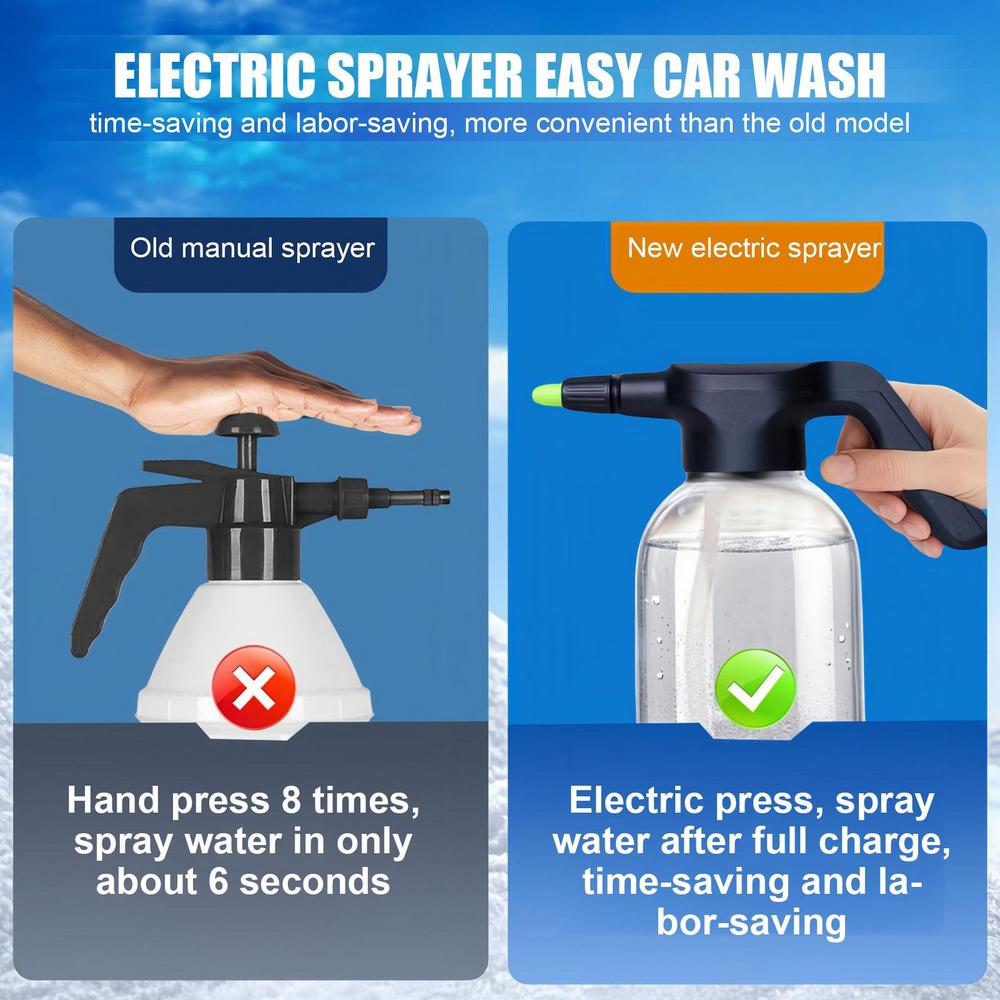 ELECTRIC SPRAYER EASY CAR WASH
time-saving and labor-saving, more convenient than the old model

Old manual sprayer

Hand press 8 times, spray water in only about 6 seconds

New electric sprayer

Electric press, spray water after full charge, time-saving and labor-saving