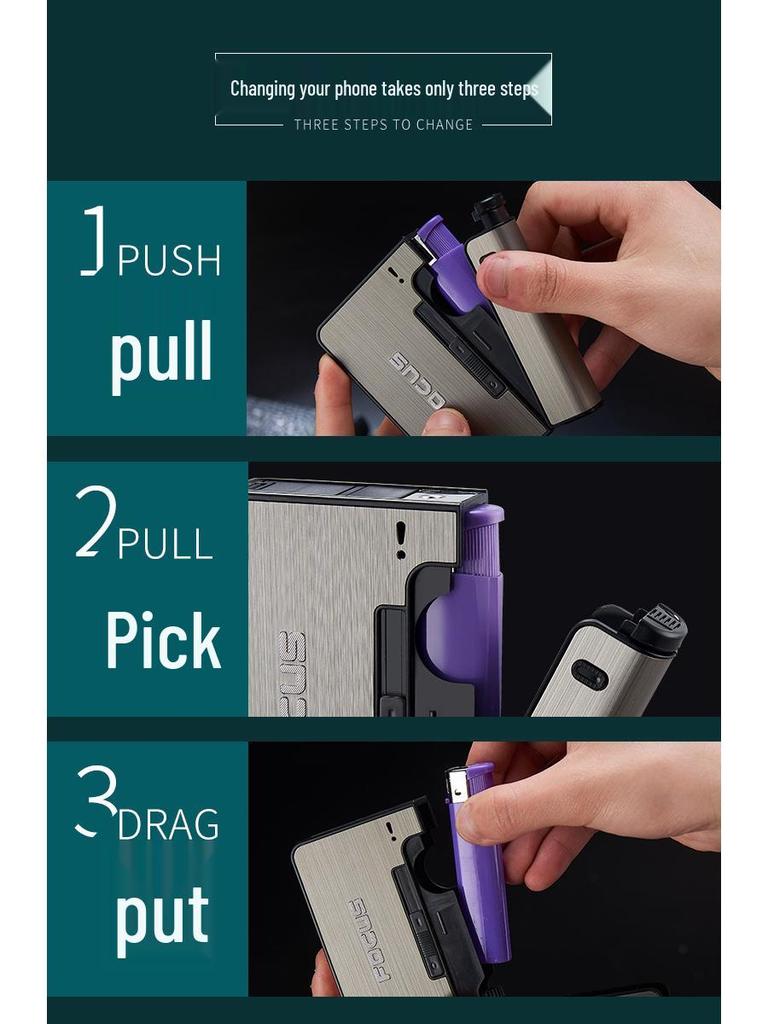 Changing your phone takes only three steps

THREE STEPS TO CHANGE

1 PUSH

pull

FOCUS

2 PULL

Pick

FOCUS

3 DRAG

put

FOCUS