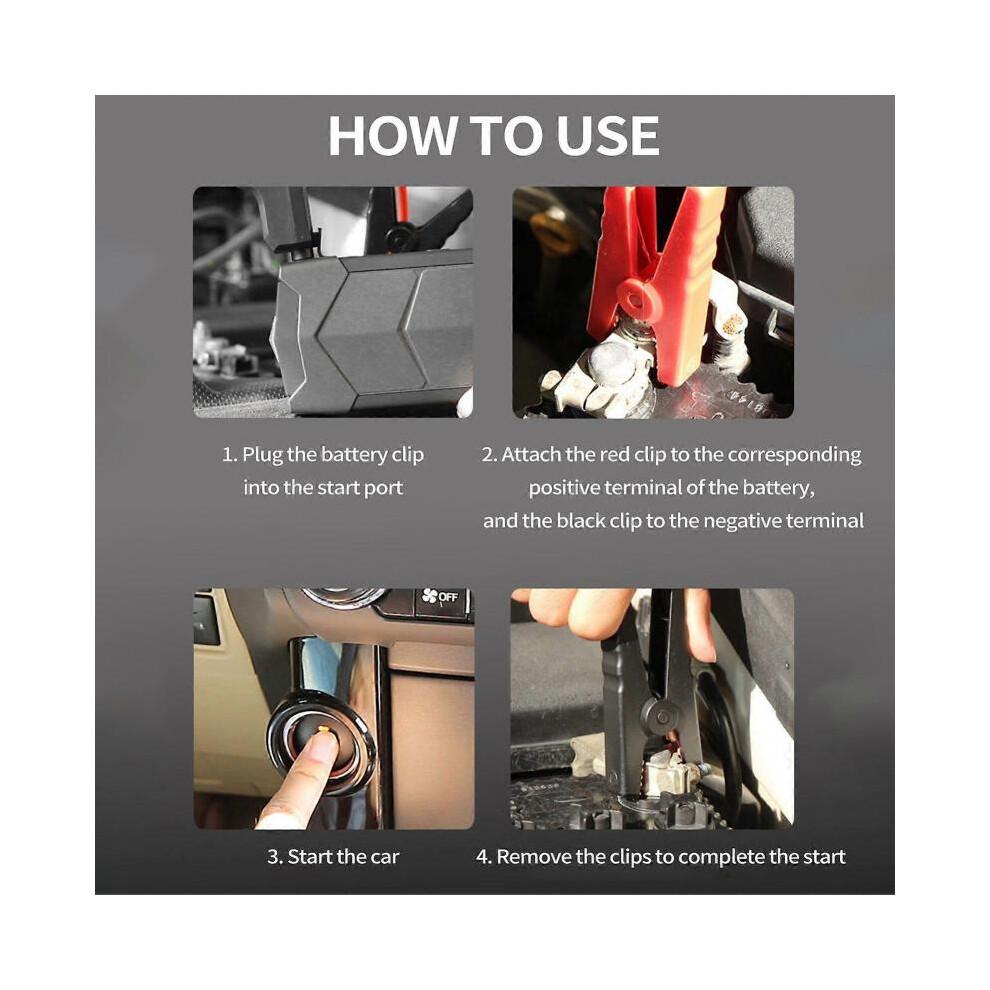 HOW TO USE

1. Plug the battery clip into the start port

2. Attach the red clip to the corresponding positive terminal of the battery, and the black clip to the negative terminal

OFF

3. Start the car

4. Remove the clips to complete the start