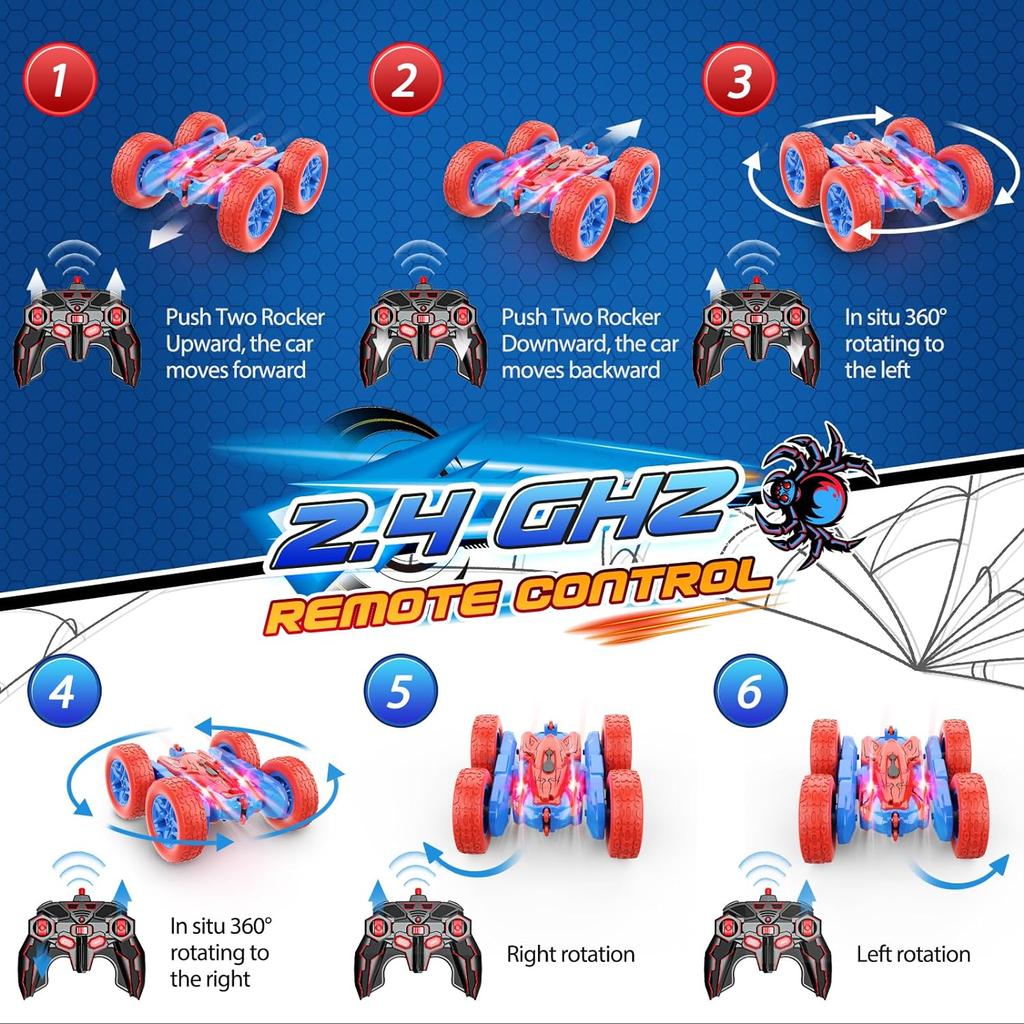 1

Push Two Rocker Upward, the car moves forward

2

Push Two Rocker Downward, the car moves backward

3

In situ 360° rotating to the left

2.4 GHZ
REMOTE CONTROL

4

In situ 360° rotating to the right

5

Right rotation

6

Left rotation