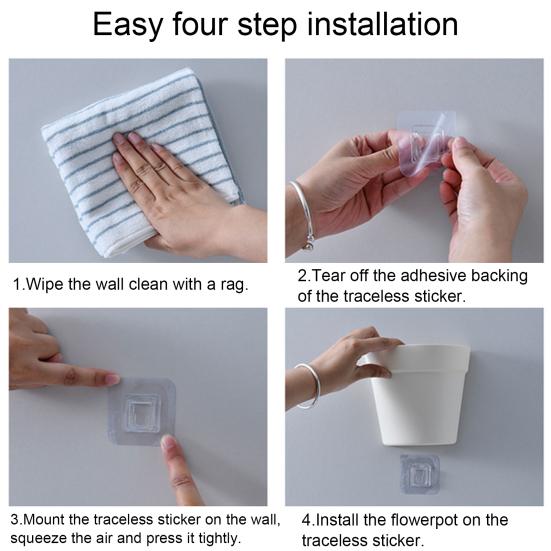 Easy four step installation

1.Wipe the wall clean with a rag.

2.Tear off the adhesive backing of the traceless sticker.

3.Mount the traceless sticker on the wall, squeeze the air and press it tightly.

4.Install the flowerpot on the traceless sticker.