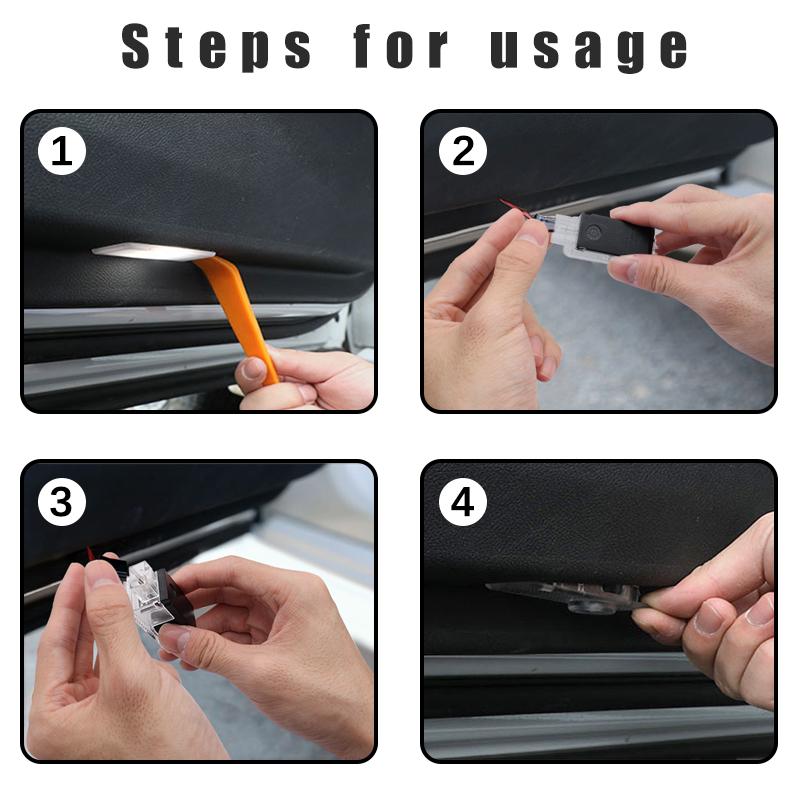 Steps for usage

1

2

3

4