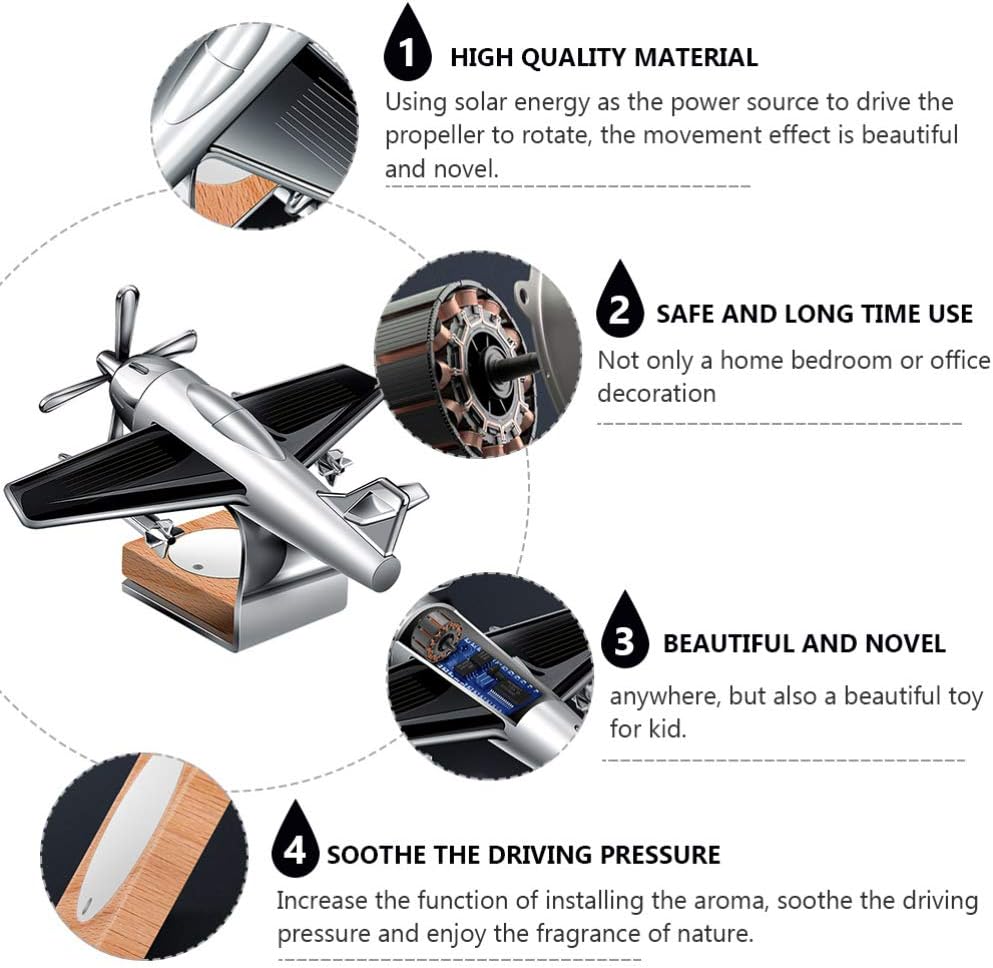 1 HIGH QUALITY MATERIAL

Using solar energy as the power source to drive the propeller to rotate, the movement effect is beautiful and novel.

2 SAFE AND LONG TIME USE

Not only a home bedroom or office decoration

3 BEAUTIFUL AND NOVEL

anywhere, but also a beautiful toy for kid.

4 SOOTHE THE DRIVING PRESSURE

Increase the function of installing the aroma, soothe the driving pressure and enjoy the fragrance of nature.