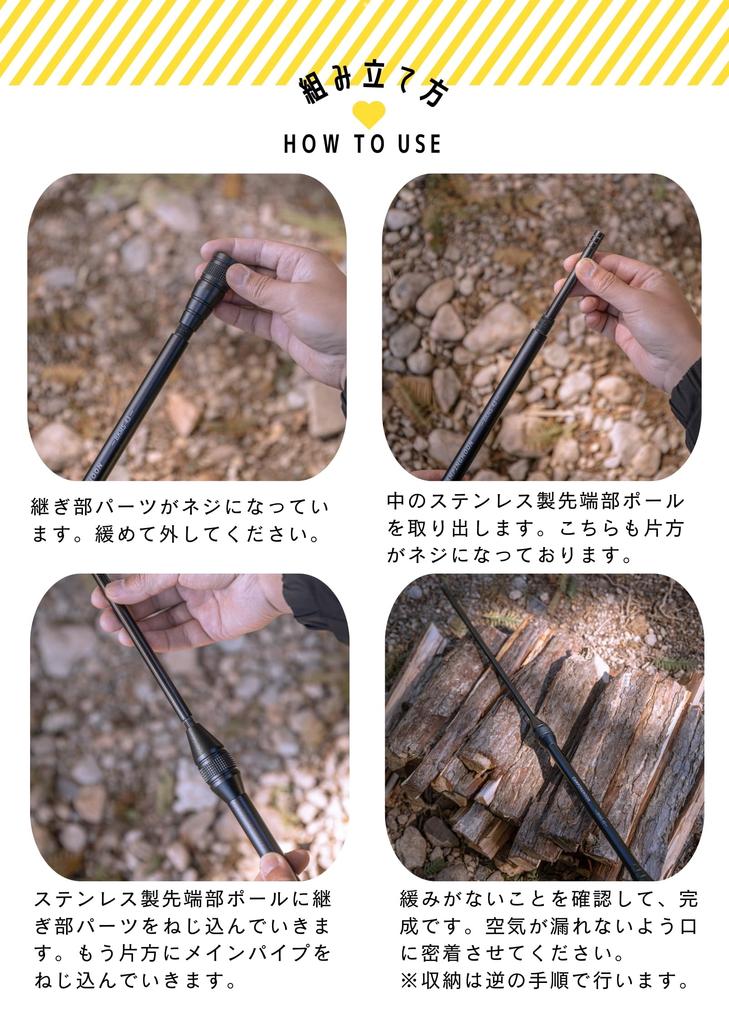 組み立て方

HOW TO USE

継ぎ部パーツがネジになっています。緩めて外してください。

中のステンレス製先端部ポールを取り出します。こちらも片方がネジになっております。

ステンレス製先端部ポールに継ぎ部パーツをねじ込んでいきます。もう片方にメインパイプをねじ込んでいきます。

緩みがないことを確認して、完成です。空気が漏れないよう口に密着させてください。
※収納は逆の手順で行います。