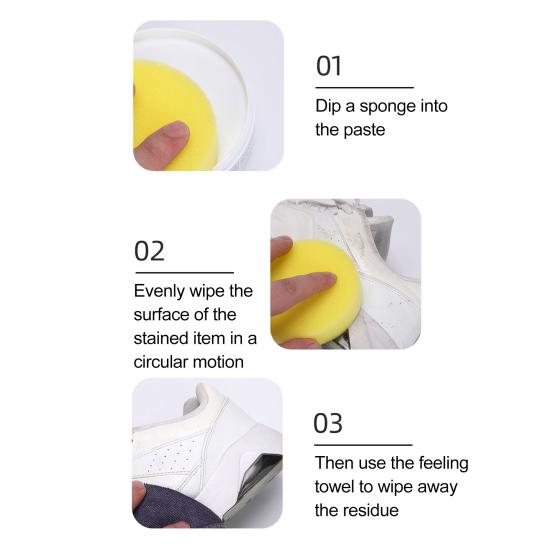 01

Dip a sponge into the paste

02

Evenly wipe the surface of the stained item in a circular motion

03

Then use the feeling towel to wipe away the residue