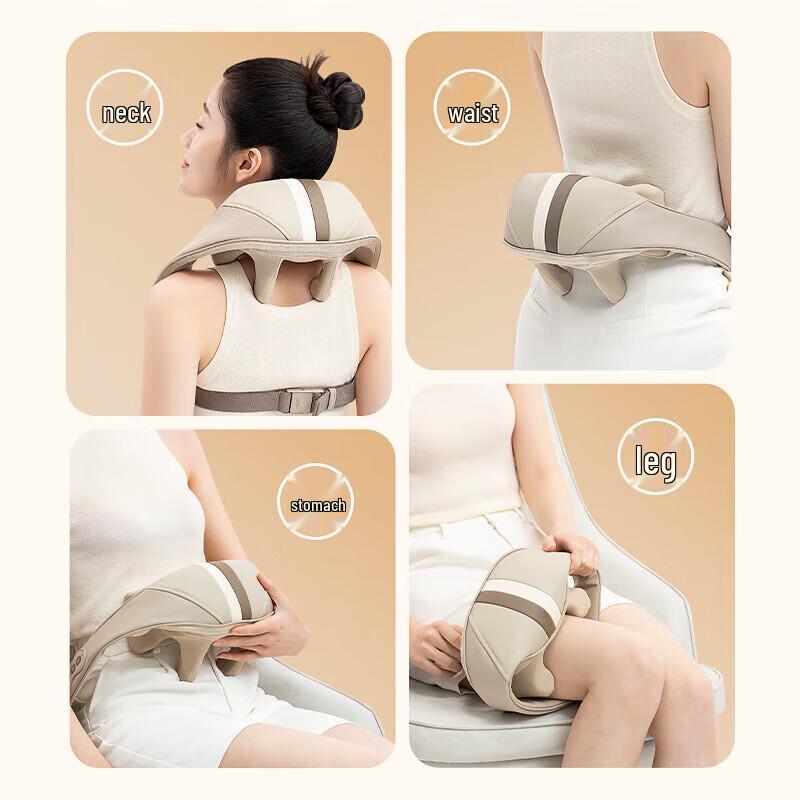 neck

waist

stomach

leg