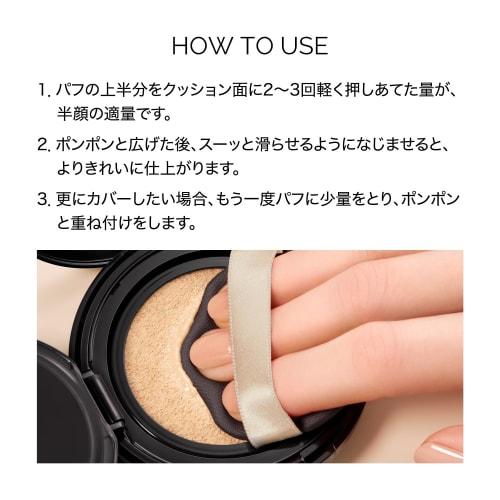 HOW TO USE

1. パフの上半分をクッション面に2〜3回軽く押しあてた量が、半顔の適量です。

2. ポンポンと広げた後、スーッと滑らせるようになじませると、よりきれいに仕上がります。

3. 更にカバーしたい場合、もう一度パフに少量をとり、ポンポンと重ね付けをします。