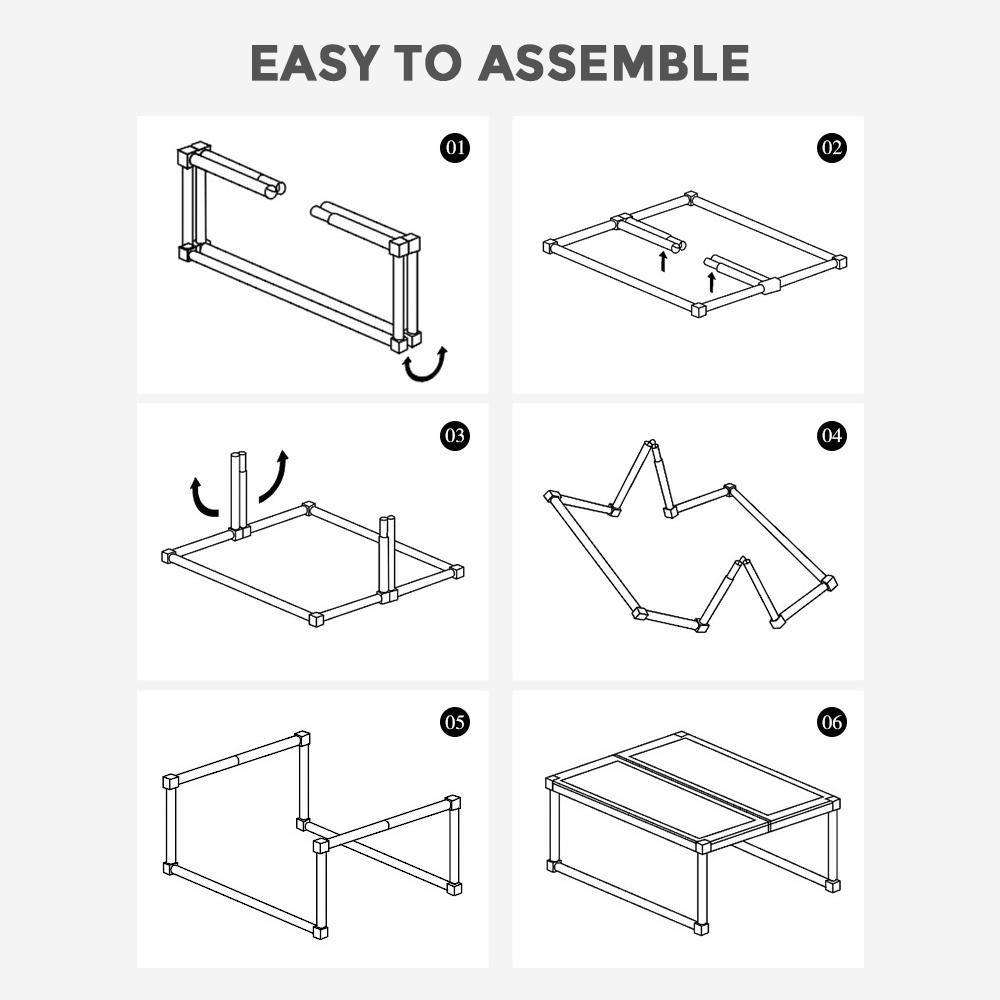 EASY TO ASSEMBLE

01

02

03

04

05

06