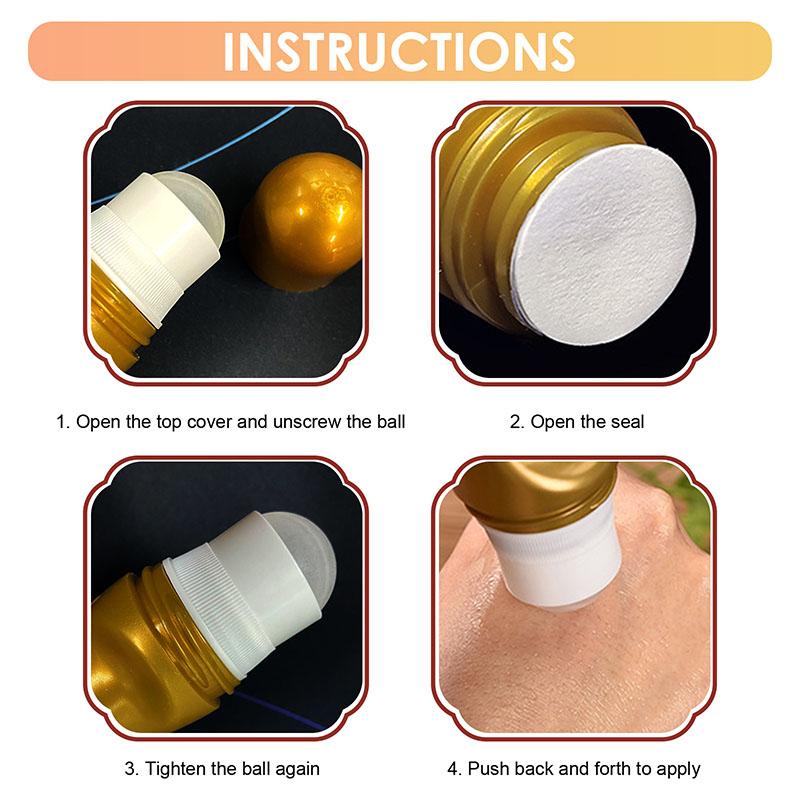 INSTRUCTIONS

1. Open the top cover and unscrew the ball

2. Open the seal

3. Tighten the ball again

4. Push back and forth to apply