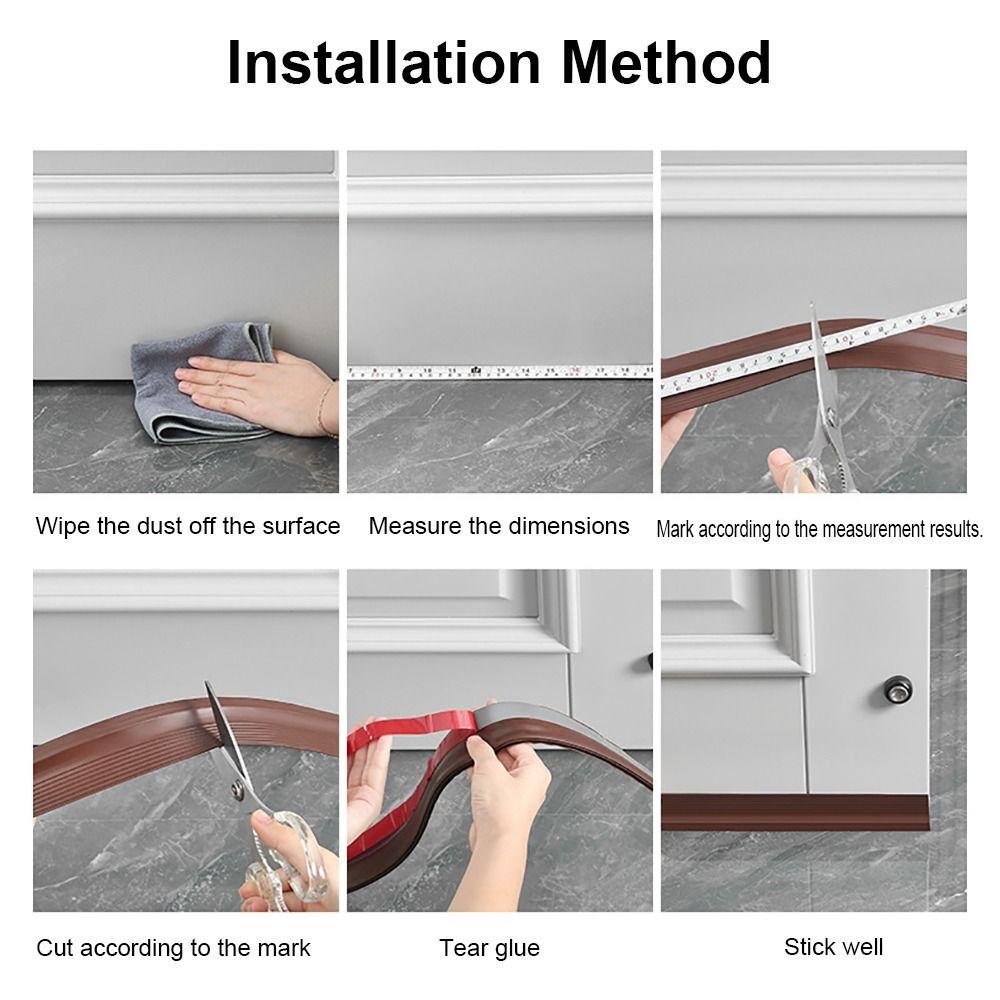 Installation Method

Wipe the dust off the surface

Measure the dimensions

Mark according to the measurement results.

Cut according to the mark

Tear glue

Stick well