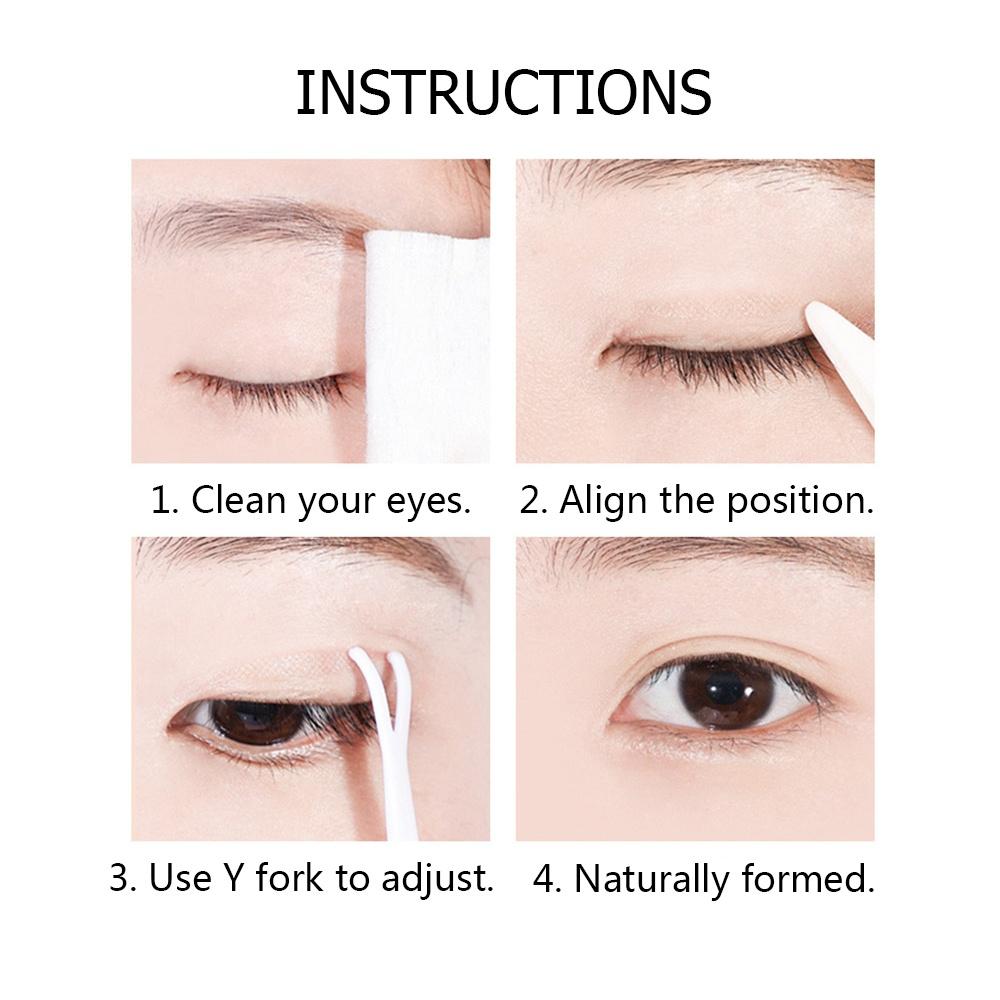 INSTRUCTIONS

1. Clean your eyes.

2. Align the position.

3. Use Y fork to adjust.

4. Naturally formed.