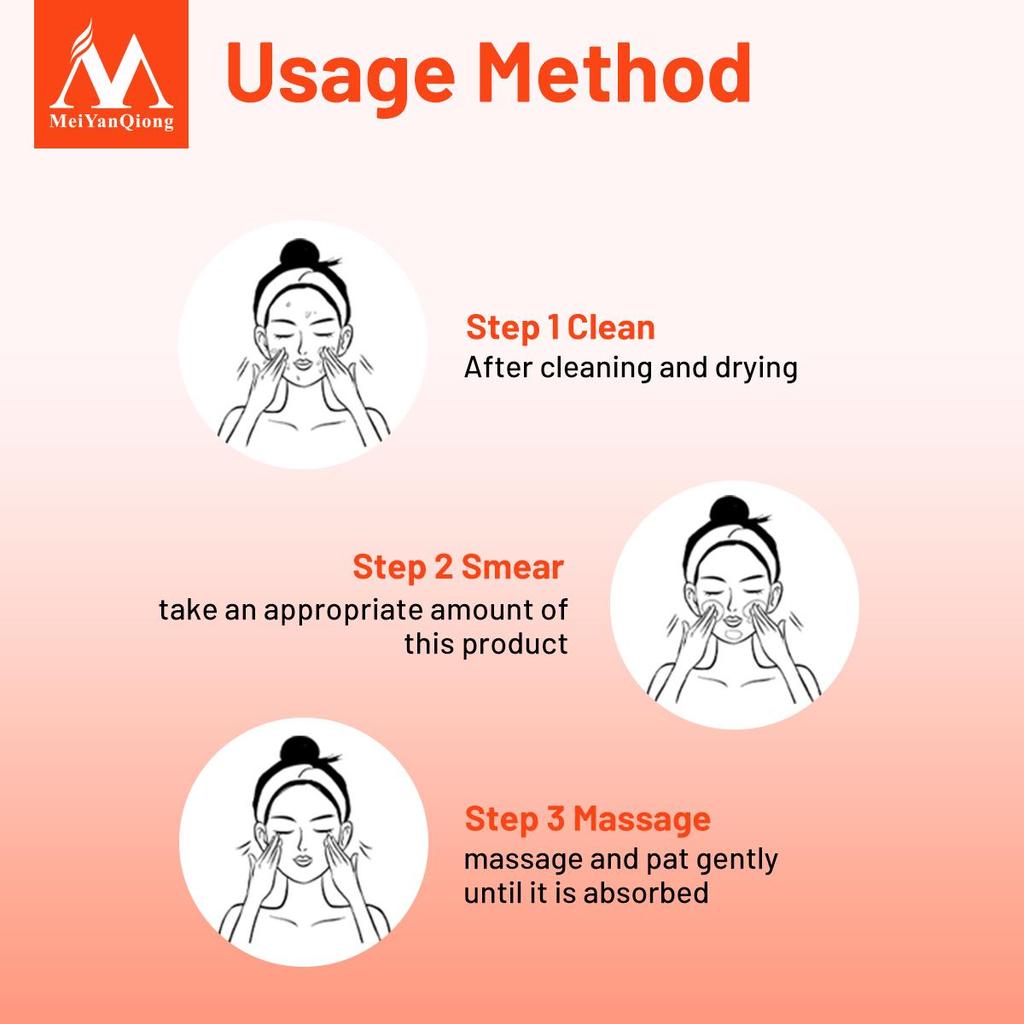 MeiYanQiong

Usage Method

Step 1 Clean
After cleaning and drying

Step 2 Smear
take an appropriate amount of this product

Step 3 Massage
massage and pat gently until it is absorbed