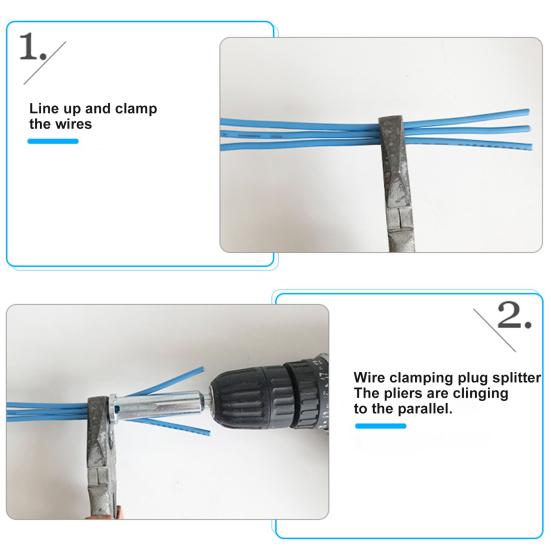 1.

Line up and clamp the wires

2.

Wire clamping plug splitter
The pliers are clinging to the parallel.