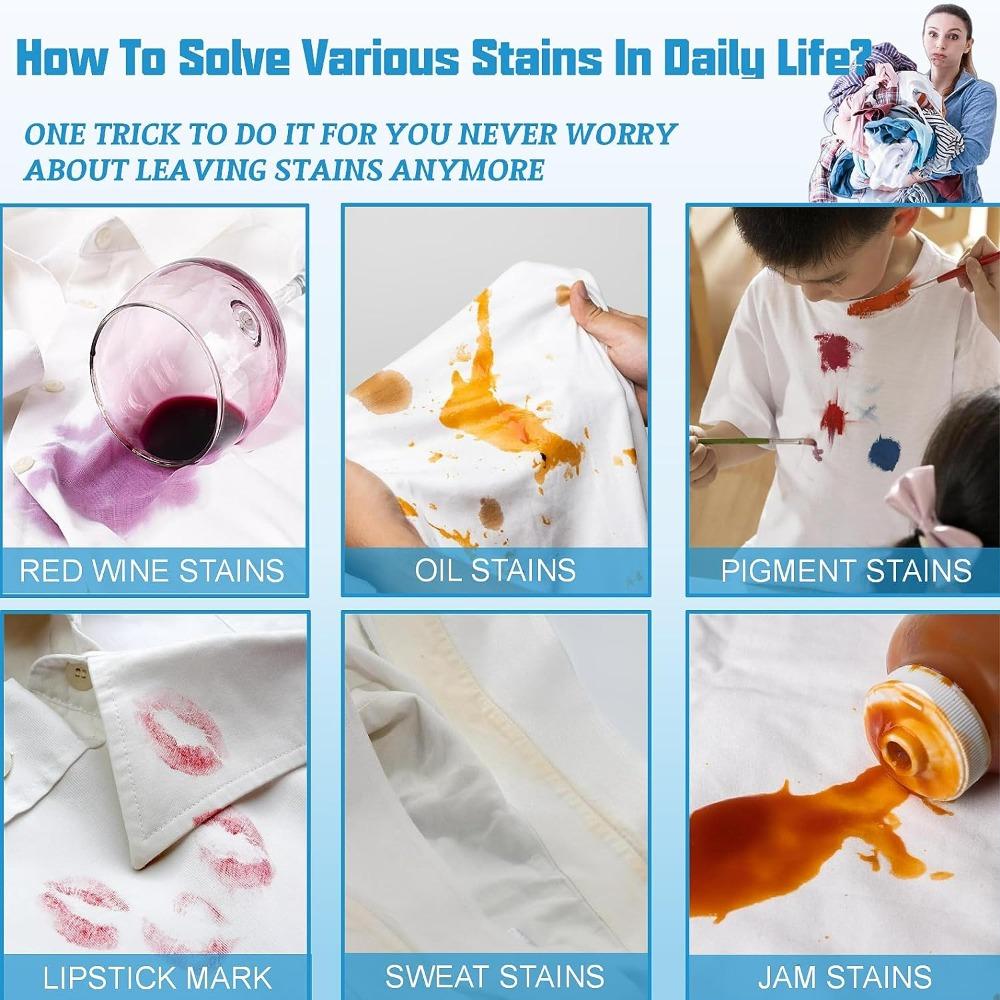 How To Solve Various Stains In Daily Life?

ONE TRICK TO DO IT FOR YOU NEVER WORRY ABOUT LEAVING STAINS ANYMORE

RED WINE STAINS

OIL STAINS

PIGMENT STAINS

LIPSTICK MARK

SWEAT STAINS

JAM STAINS