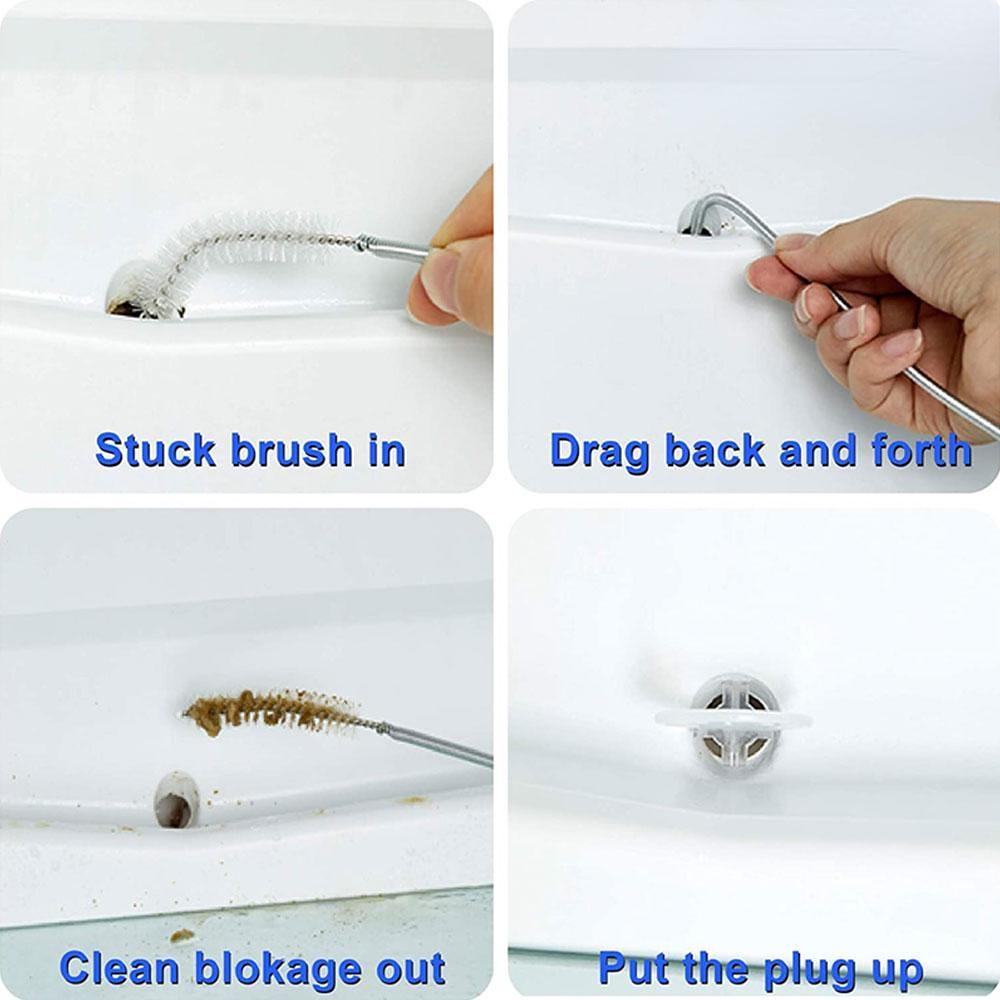 Stuck brush in

Drag back and forth

Clean blokage out

Put the plug up