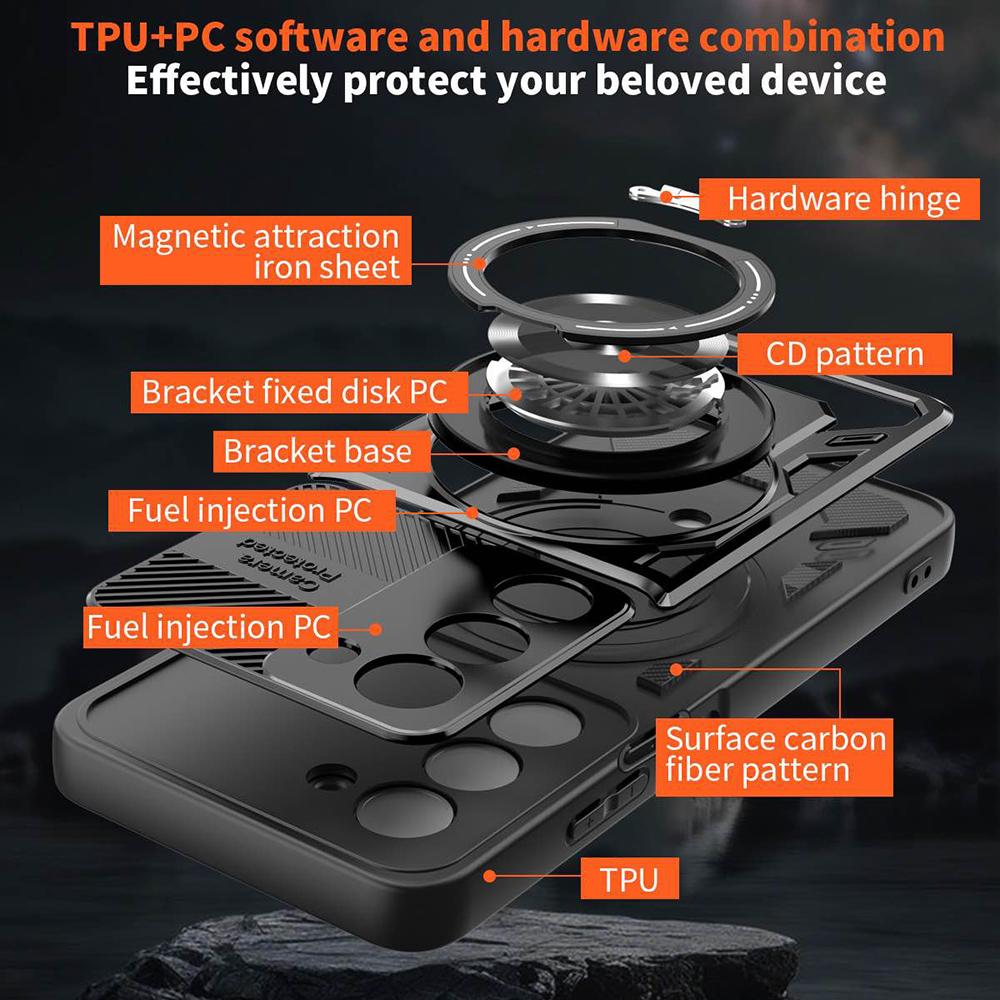 TPU+PC software and hardware combination
Effectively protect your beloved device

Hardware hinge

Magnetic attraction iron sheet

CD pattern

Bracket fixed disk PC

Bracket base

Fuel injection PC

Camera Protected

Fuel injection PC

Surface carbon fiber pattern

TPU