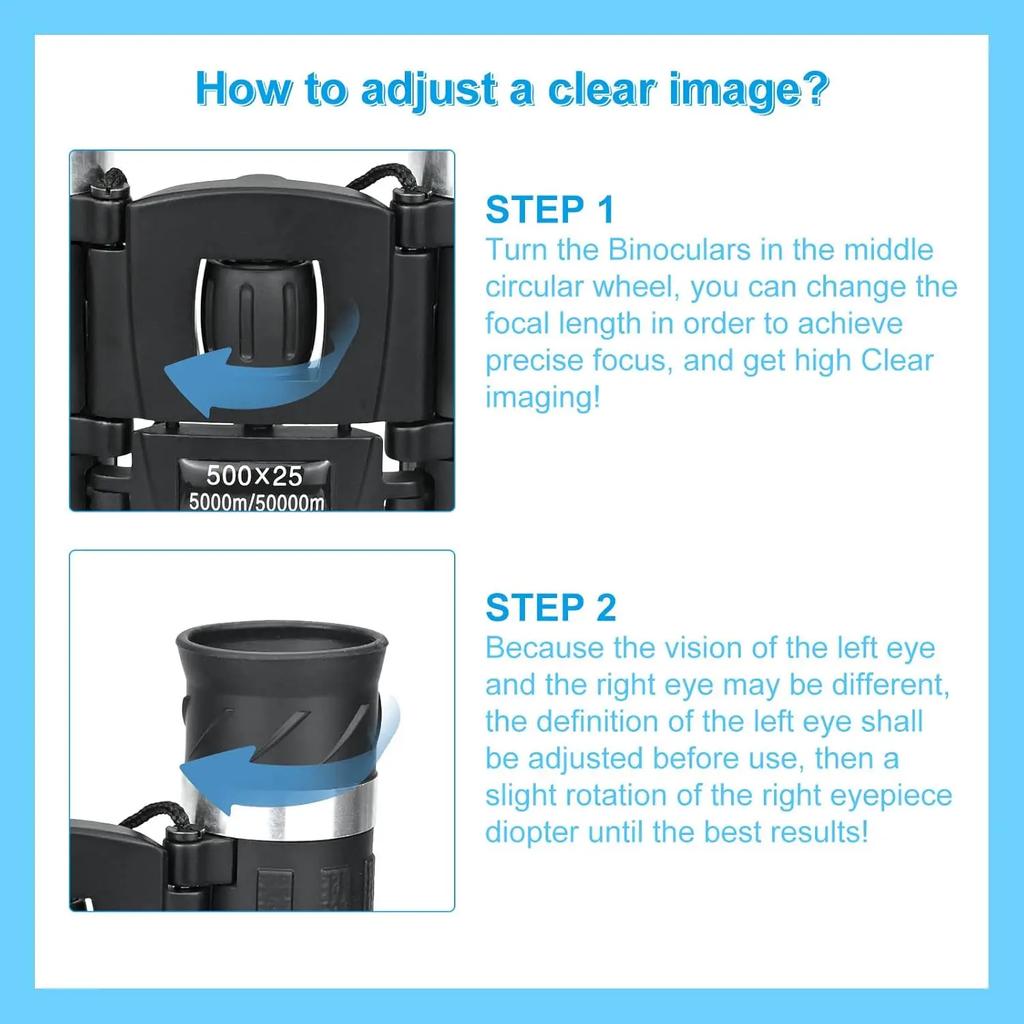 How to adjust a clear image?

500X25
5000m/50000m

STEP 1
Turn the Binoculars in the middle circular wheel, you can change the focal length in order to achieve precise focus, and get high Clear imaging!

STEP 2
Because the vision of the left eye and the right eye may be different, the definition of the left eye shall be adjusted before use, then a slight rotation of the right eyepiece diopter until the best results!