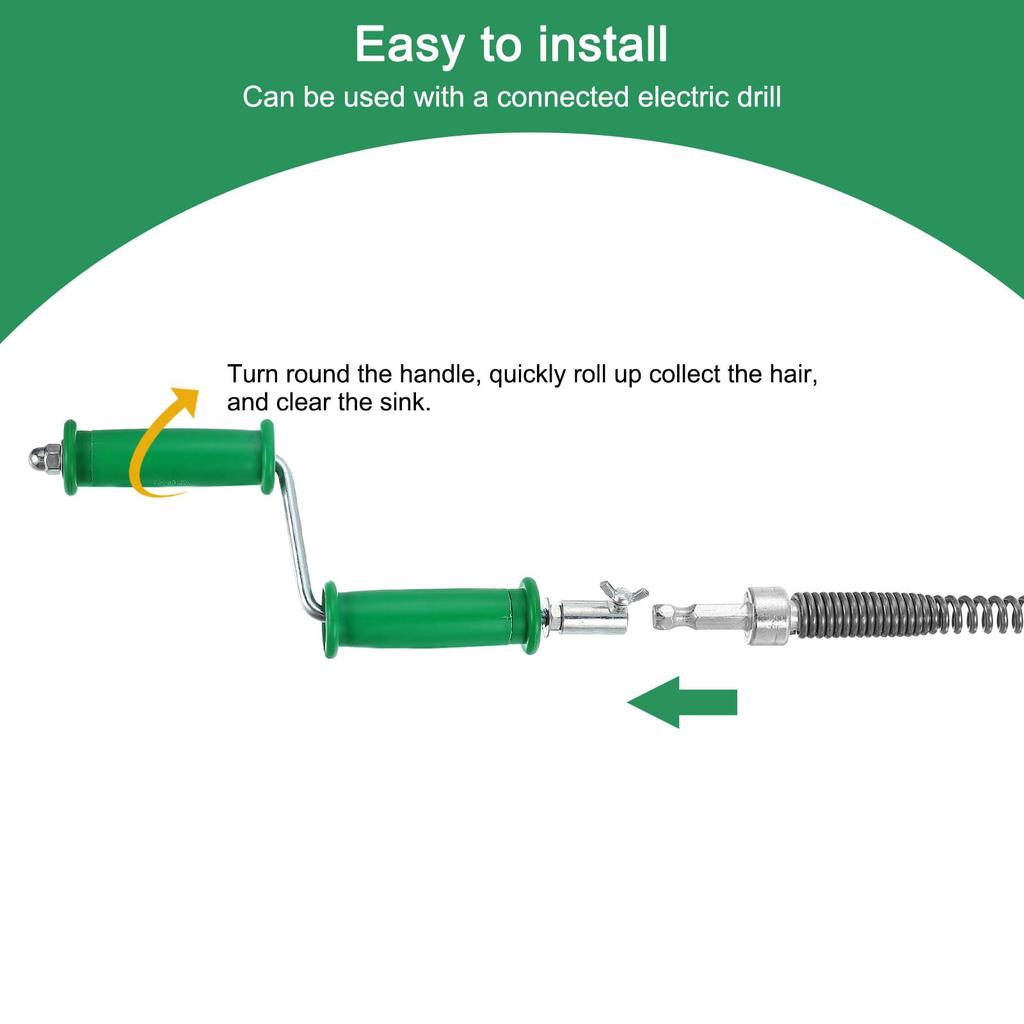 Easy to install
Can be used with a connected electric drill

Turn round the handle, quickly roll up collect the hair, and clear the sink.