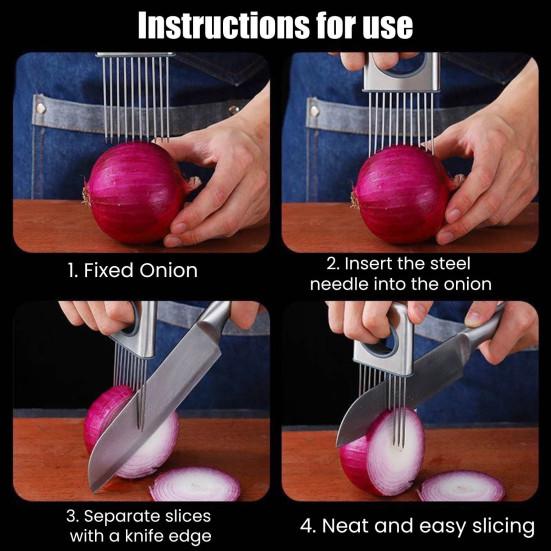 Instructions for use

1. Fixed Onion

2. Insert the steel needle into the onion

3. Separate slices with a knife edge

4. Neat and easy slicing