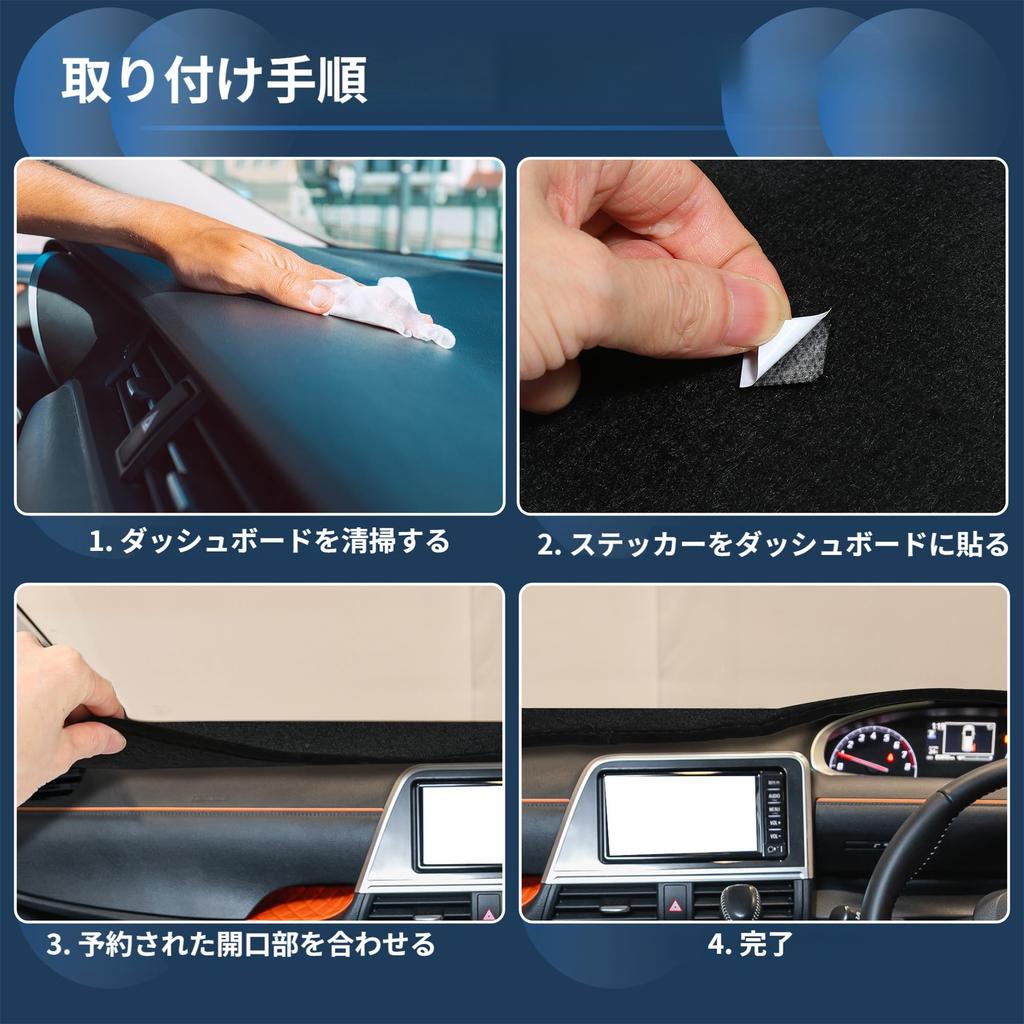 取り付け手順

1. ダッシュボードを清掃する

2. ステッカーをダッシュボードに貼る

3. 予約された開口部を合わせる

4. 完了