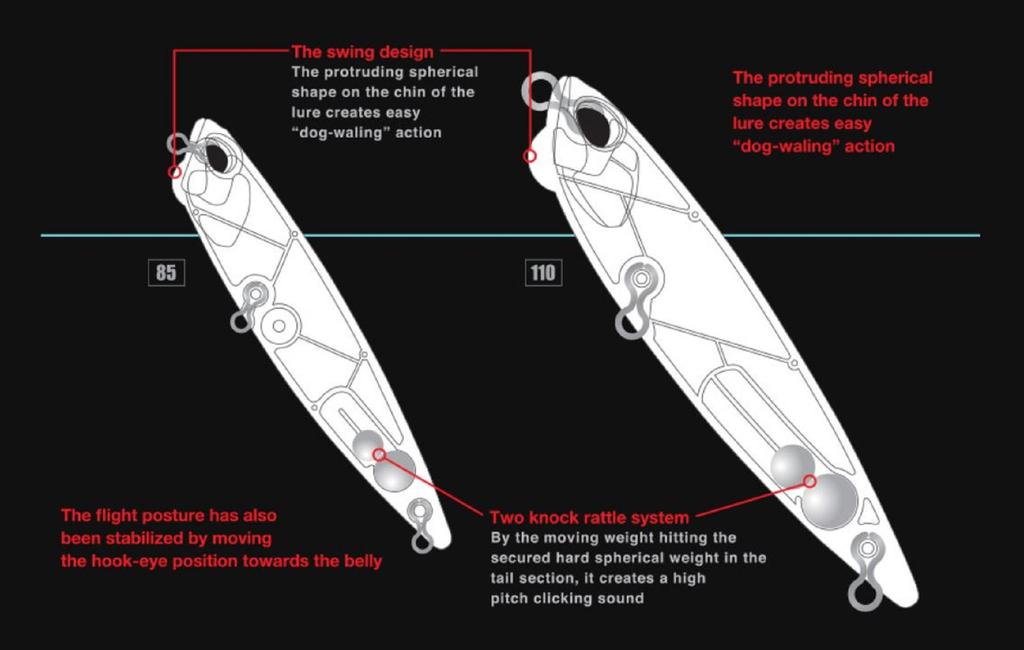 The swing design
The protruding spherical shape on the chin of the lure creates easy "dog-waling" action

The protruding spherical shape on the chin of the lure creates easy "dog-waling" action

85

110

The flight posture has also been stabilized by moving the hook-eye position towards the belly

Two knock rattle system
By the moving weight hitting the secured hard spherical weight in the tail section, it creates a high pitch clicking sound