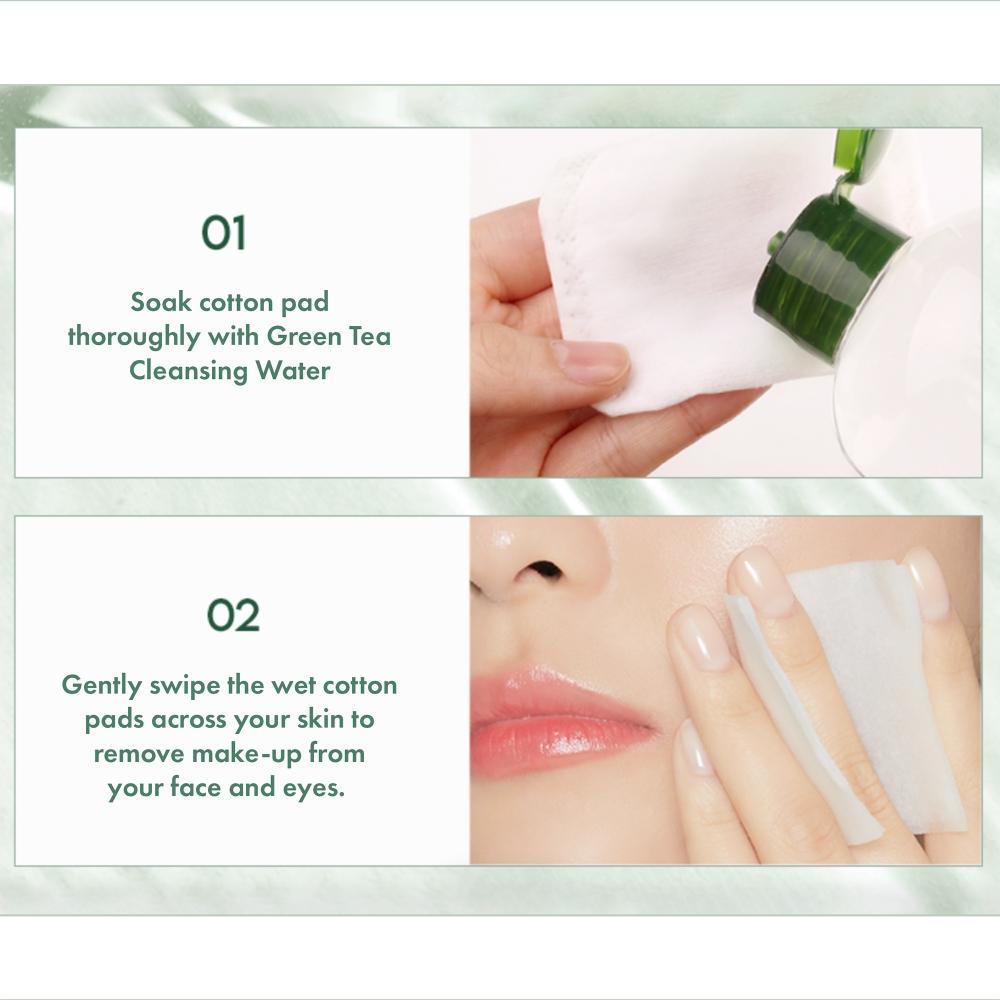 01

Soak cotton pad thoroughly with Green Tea Cleansing Water

02

Gently swipe the wet cotton pads across your skin to remove make-up from your face and eyes.