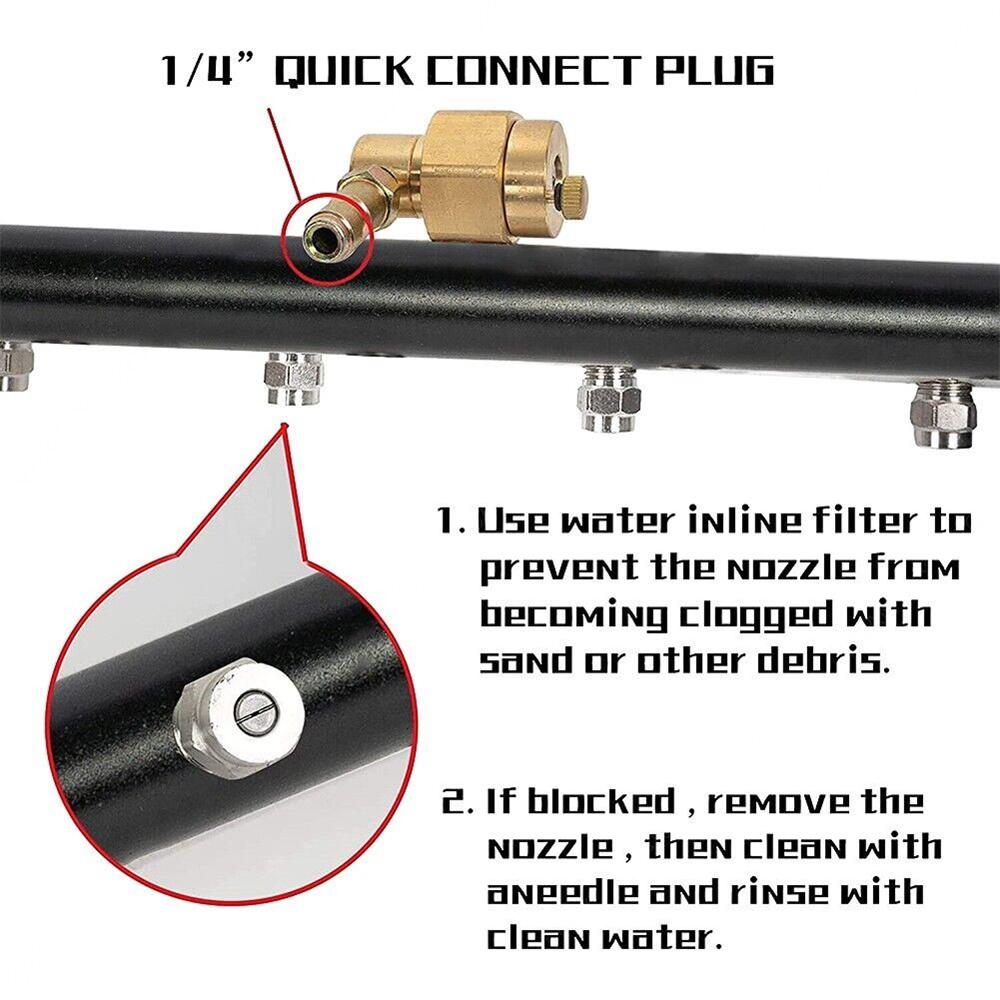 1/4" QUICK CONNECT PLUG

1. Use water inline filter to prevent the nozzle from becoming clogged with sand or other debris.

2. If blocked , remove the nozzle , then clean with aneedle and rinse with clean water.