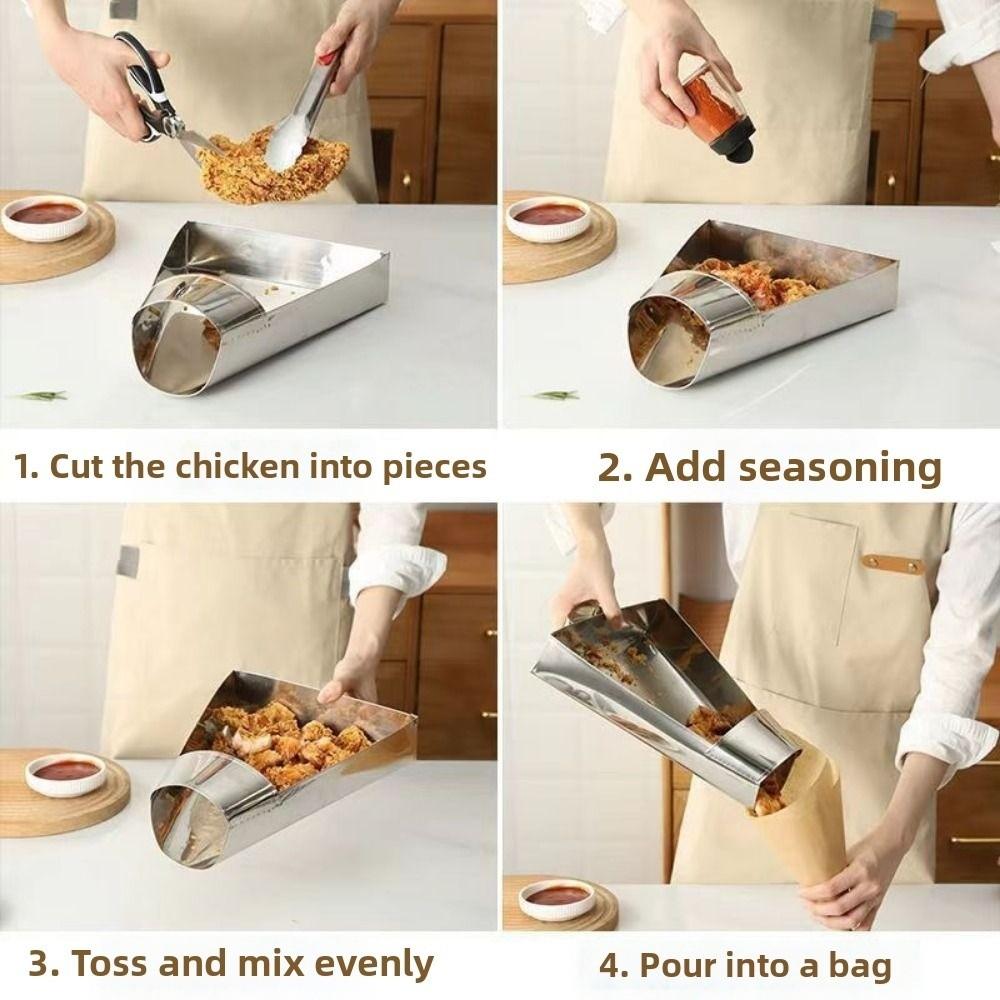 1. Cut the chicken into pieces

2. Add seasoning

3. Toss and mix evenly

4. Pour into a bag