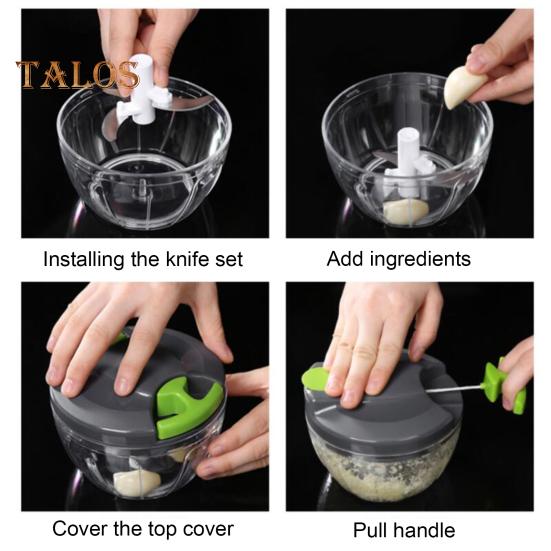 TALOS

Installing the knife set

Add ingredients

Cover the top cover

Pull handle