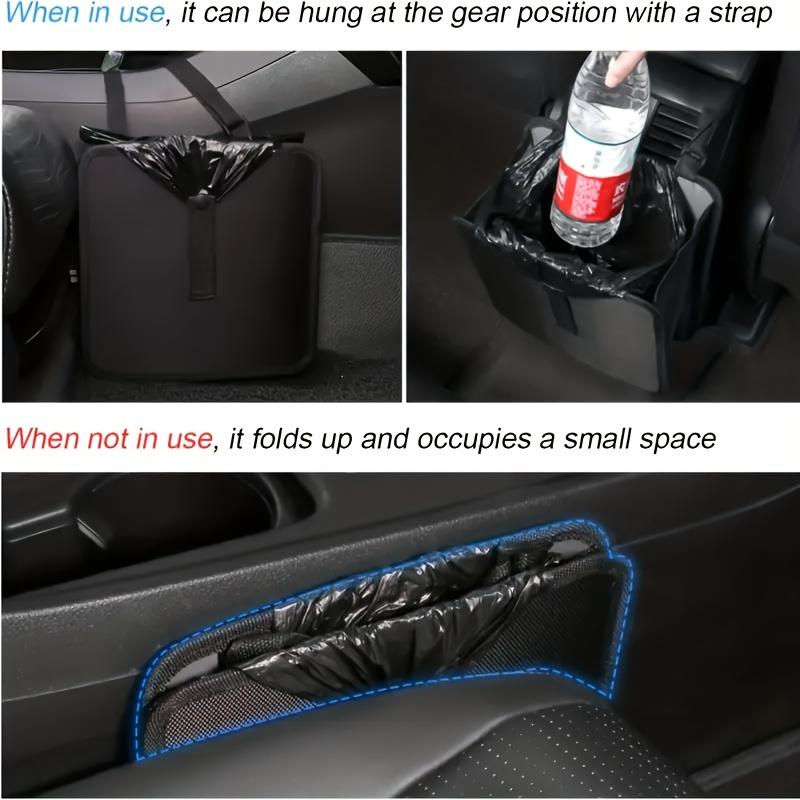 When in use, it can be hung at the gear position with a strap

When not in use, it folds up and occupies a small space