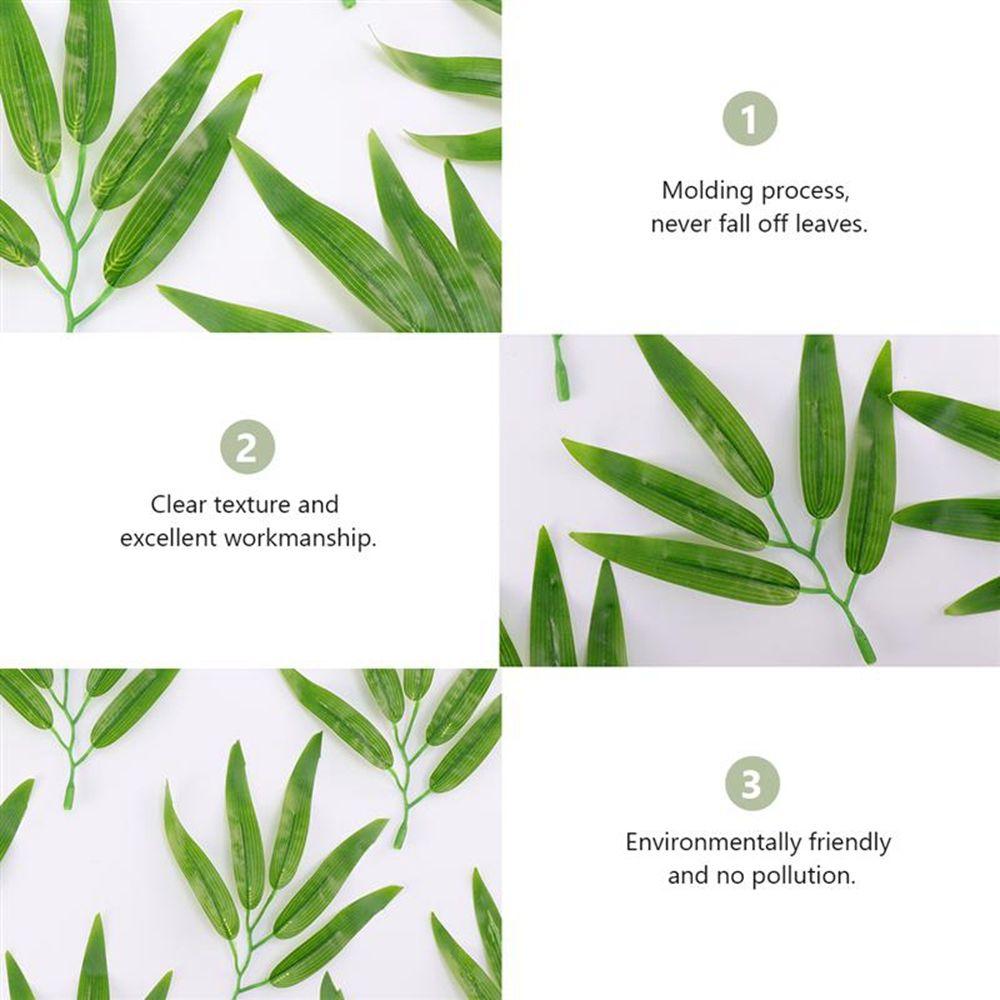 1

Molding process, never fall off leaves.

2

Clear texture and excellent workmanship.

3

Environmentally friendly and no pollution.