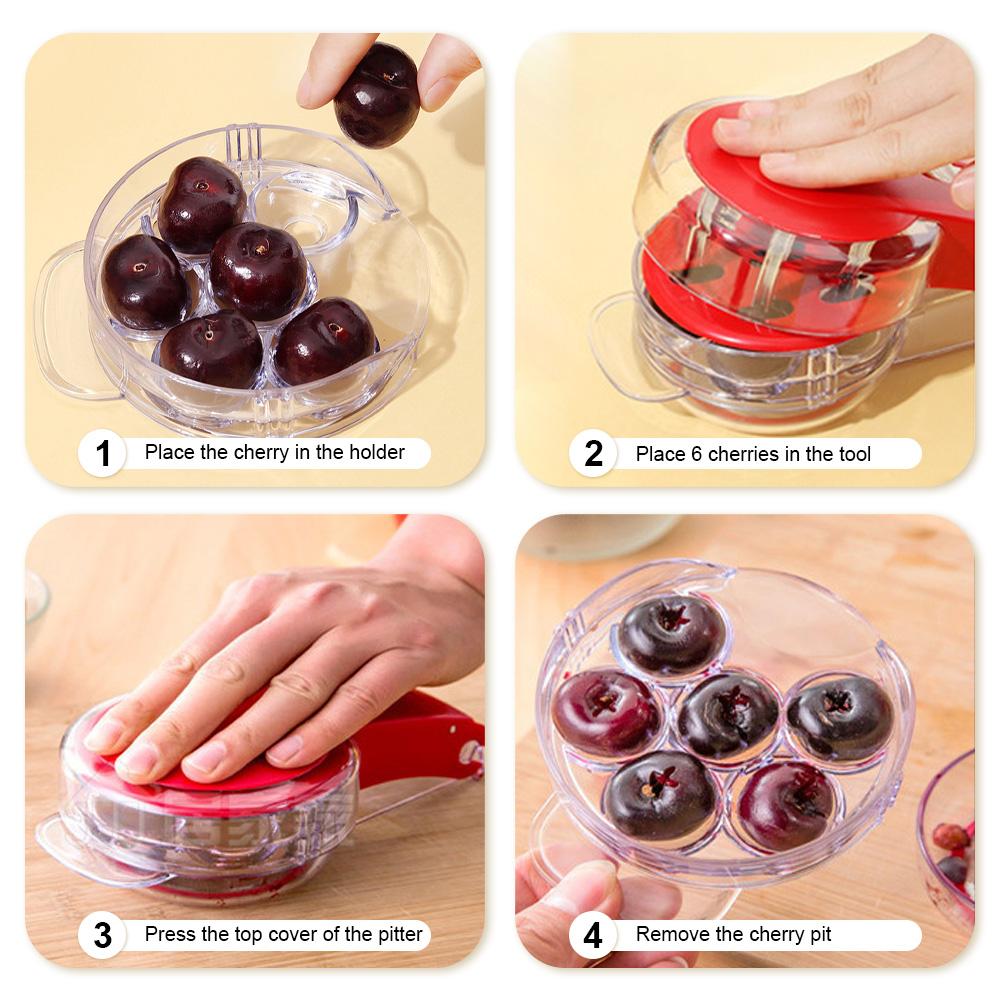 1 Place the cherry in the holder

2 Place 6 cherries in the tool

3 Press the top cover of the pitter

4 Remove the cherry pit