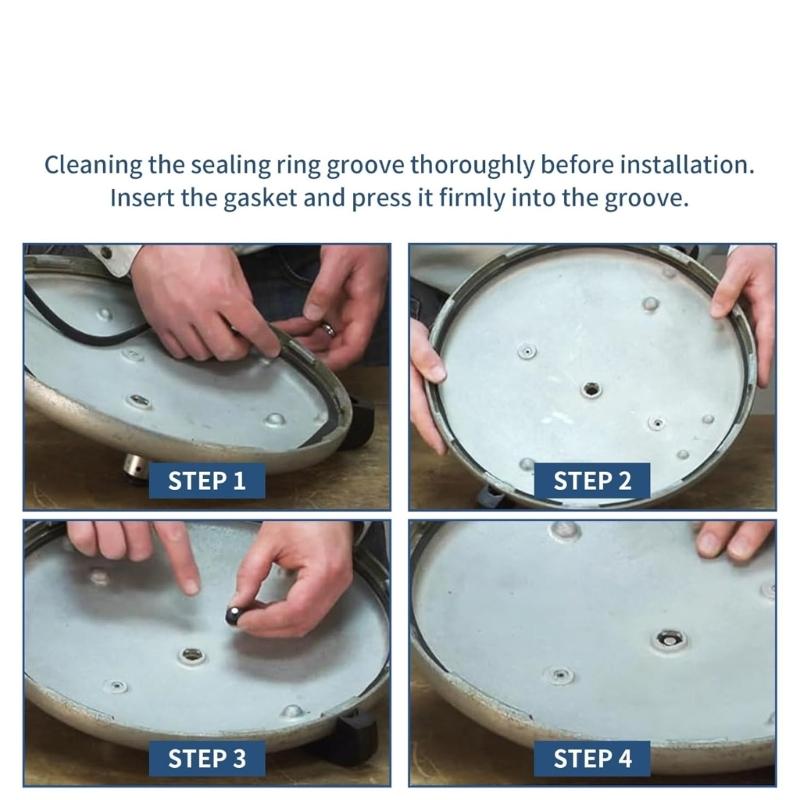 Cleaning the sealing ring groove thoroughly before installation.
Insert the gasket and press it firmly into the groove.

STEP 1

STEP 2

STEP 3

STEP 4