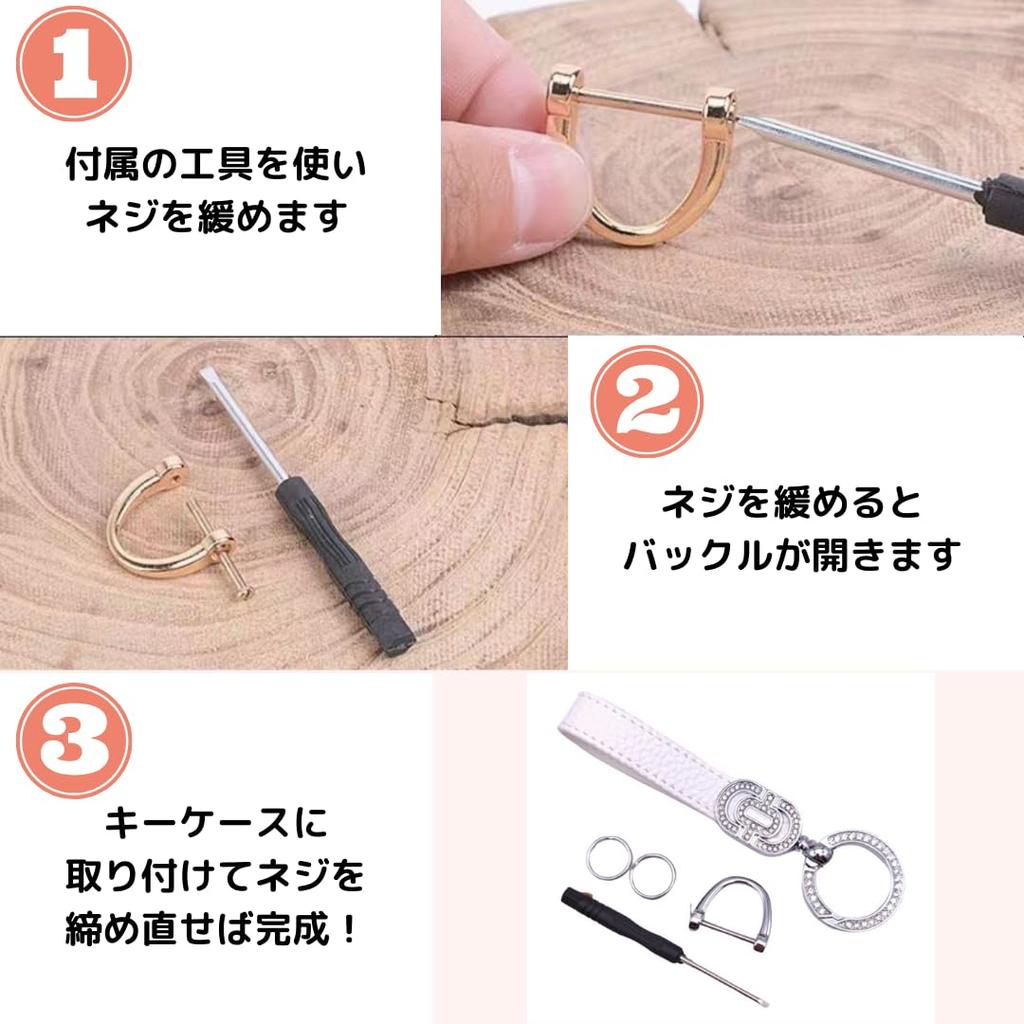 1

付属の工具を使い
ネジを緩めます

2

ネジを緩めると
バックルが開きます

3

キーケースに
取り付けてネジを
締め直せば完成！