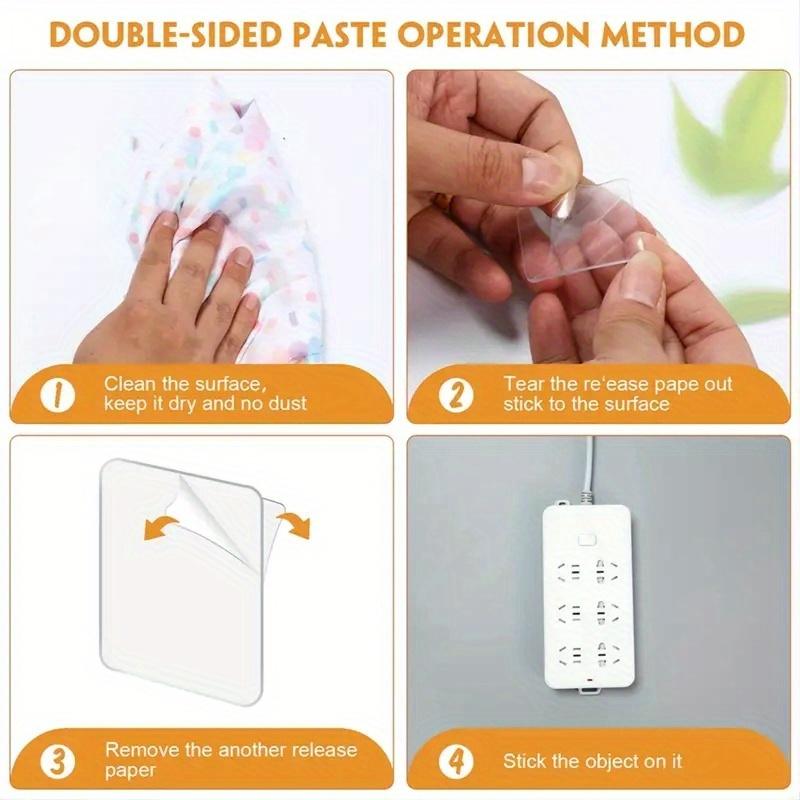 DOUBLE-SIDED PASTE OPERATION METHOD

1 Clean the surface, keep it dry and no dust

2 Tear the re'ease pape out stick to the surface

3 Remove the another release paper

4 Stick the object on it