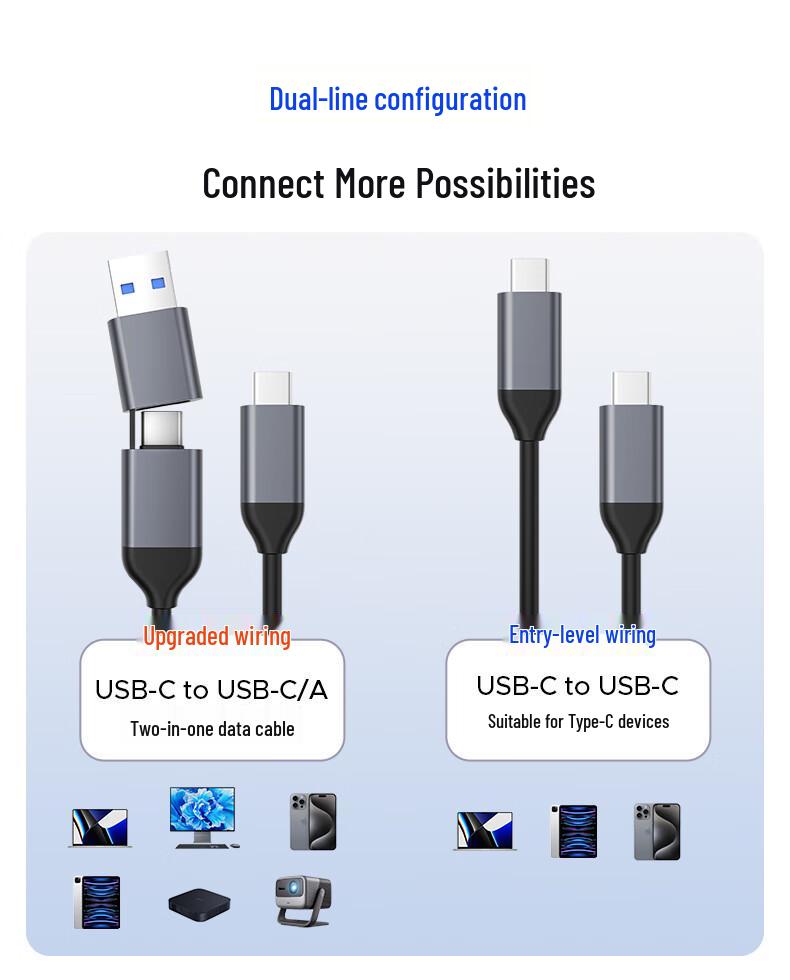 Dual-line configuration

Connect More Possibilities

Upgraded wiring

USB-C to USB-C/A

Two-in-one data cable

Entry-level wiring

USB-C to USB-C

Suitable for Type-C devices