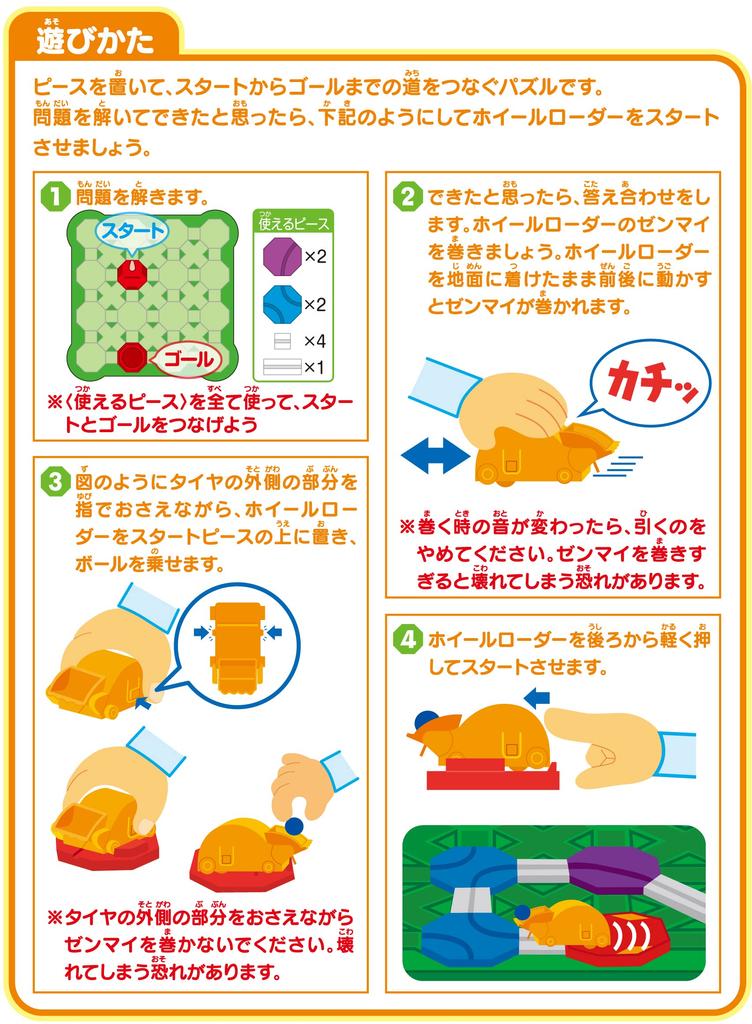 遊びかた

ピースを置いて、スタートからゴールまでの道をつなぐパズルです。
問題を解いてできたと思ったら、下記のようにしてホイールローダーをスタートさせましょう。

1 問題を解きます。

スタート

ゴール

使えるピース

×2

×2

×4

×1

※〈使えるピース〉を全て使って、スタートとゴールをつなげよう

2 できたと思ったら、答え合わせをします。ホイールローダーのゼンマイを巻きましょう。ホイールローダーを地面に着けたまま前後に動かすとゼンマイが巻かれます。

カチッ

※巻く時の音が変わったら、引くのをやめてください。ゼンマイを巻きすぎると壊れてしまう恐れがあります。

3 図のようにタイヤの外側の部分を指でおさえながら、ホイールローダーをスタートピースの上に置き、ボールを乗せます。

※タイヤの外側の部分をおさえながらゼンマイを巻かないでください。壊れてしまう恐れがあります。

4 ホイールローダーを後ろから軽く押してスタートさせます。