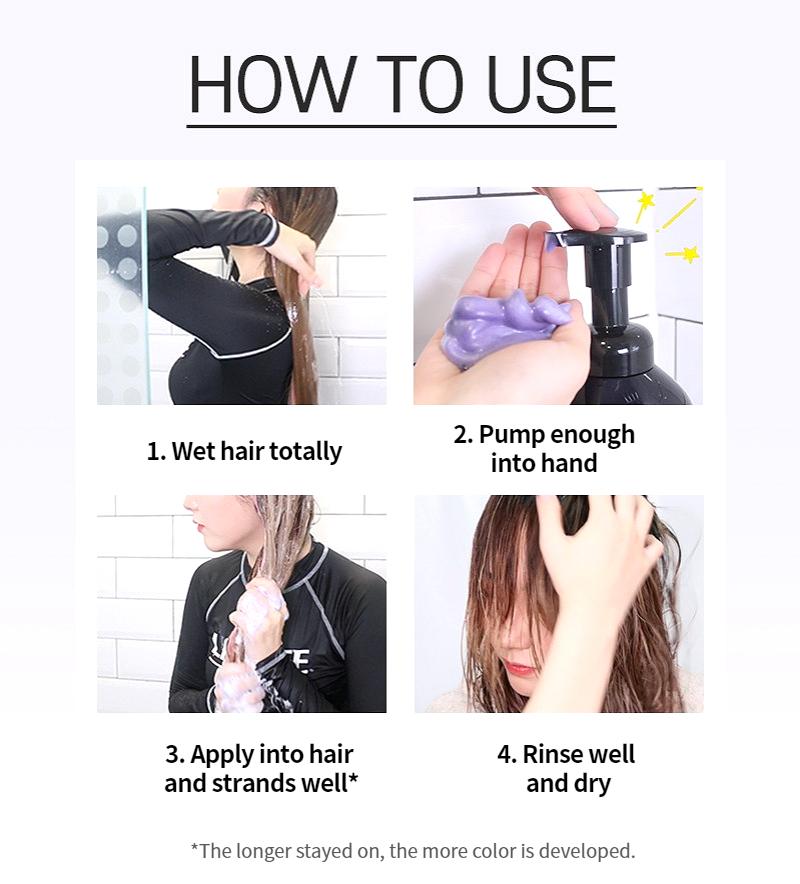 HOW TO USE

1. Wet hair totally

2. Pump enough into hand

3. Apply into hair and strands well*

4. Rinse well and dry

*The longer stayed on, the more color is developed.