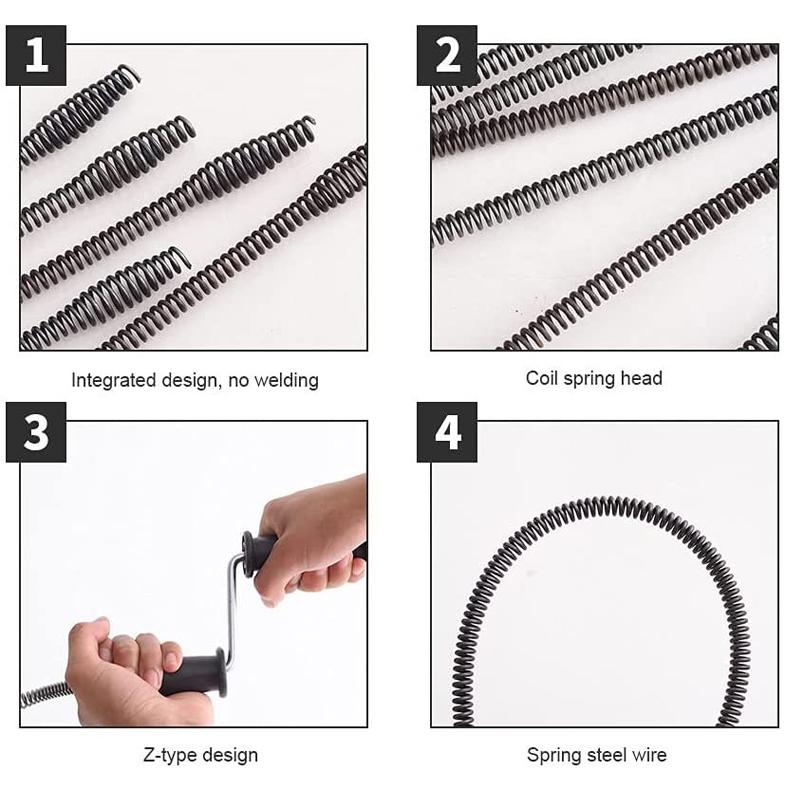 1

Integrated design, no welding

2

Coil spring head

3

Z-type design

4

Spring steel wire