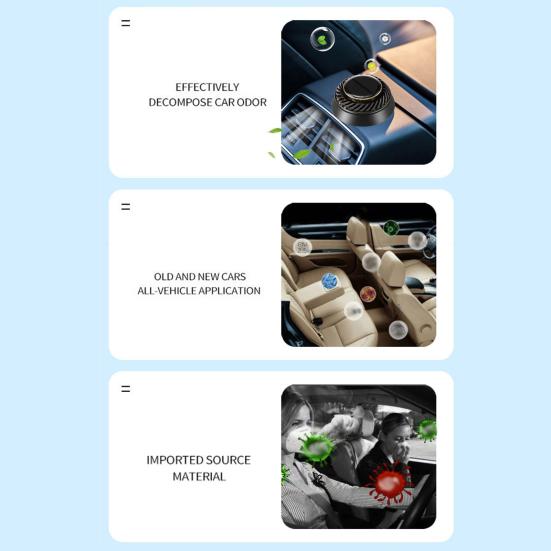 =

EFFECTIVELY DECOMPOSE CAR ODOR

=

OLD AND NEW CARS ALL-VEHICLE APPLICATION

=

IMPORTED SOURCE MATERIAL