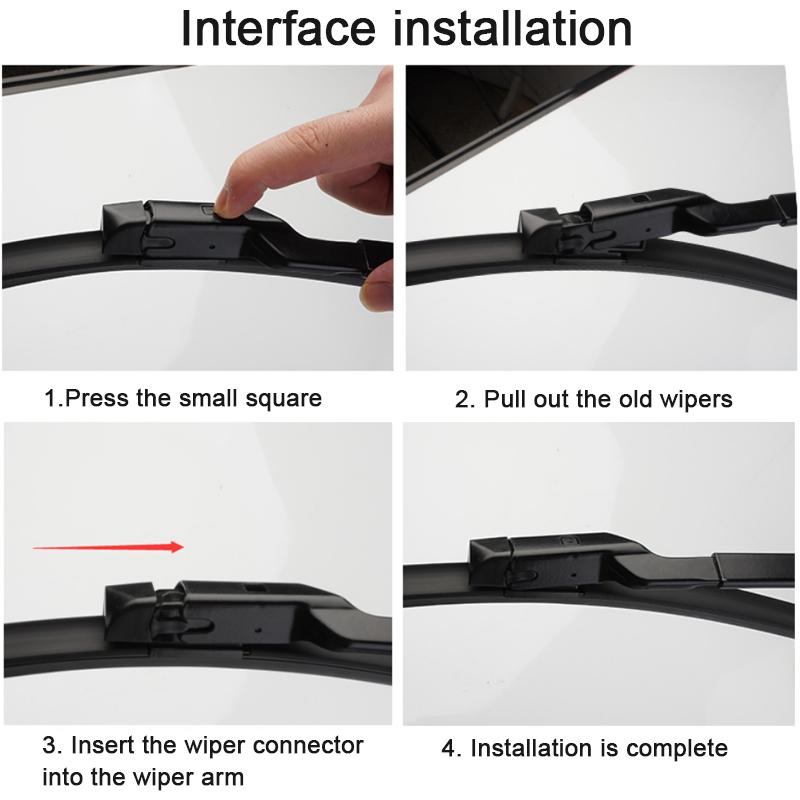 Interface installation

1.Press the small square

2. Pull out the old wipers

3. Insert the wiper connector into the wiper arm

4. Installation is complete