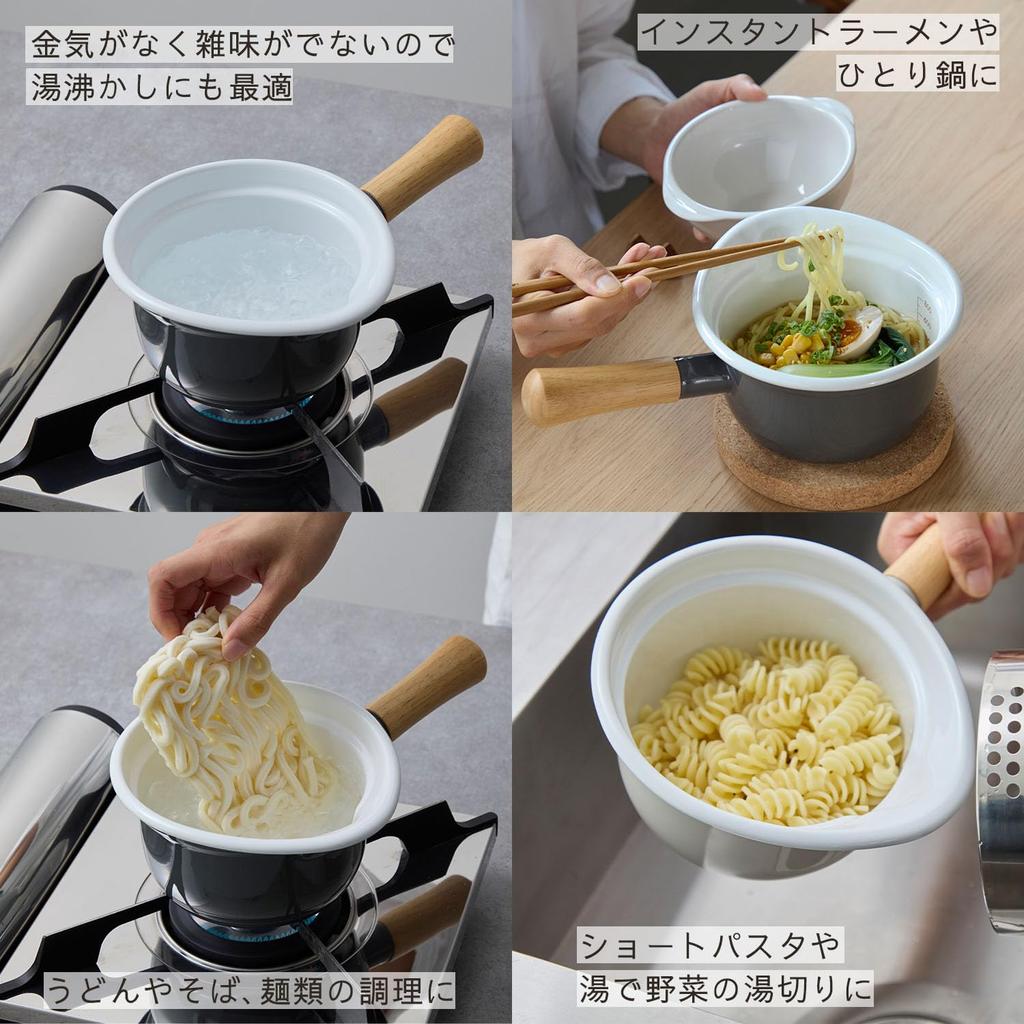 金気がなく雑味がでないので
湯沸かしにも最適

インスタントラーメンや
ひとり鍋に

うどんやそば、麺類の調理に

ショートパスタや
湯で野菜の湯切りに