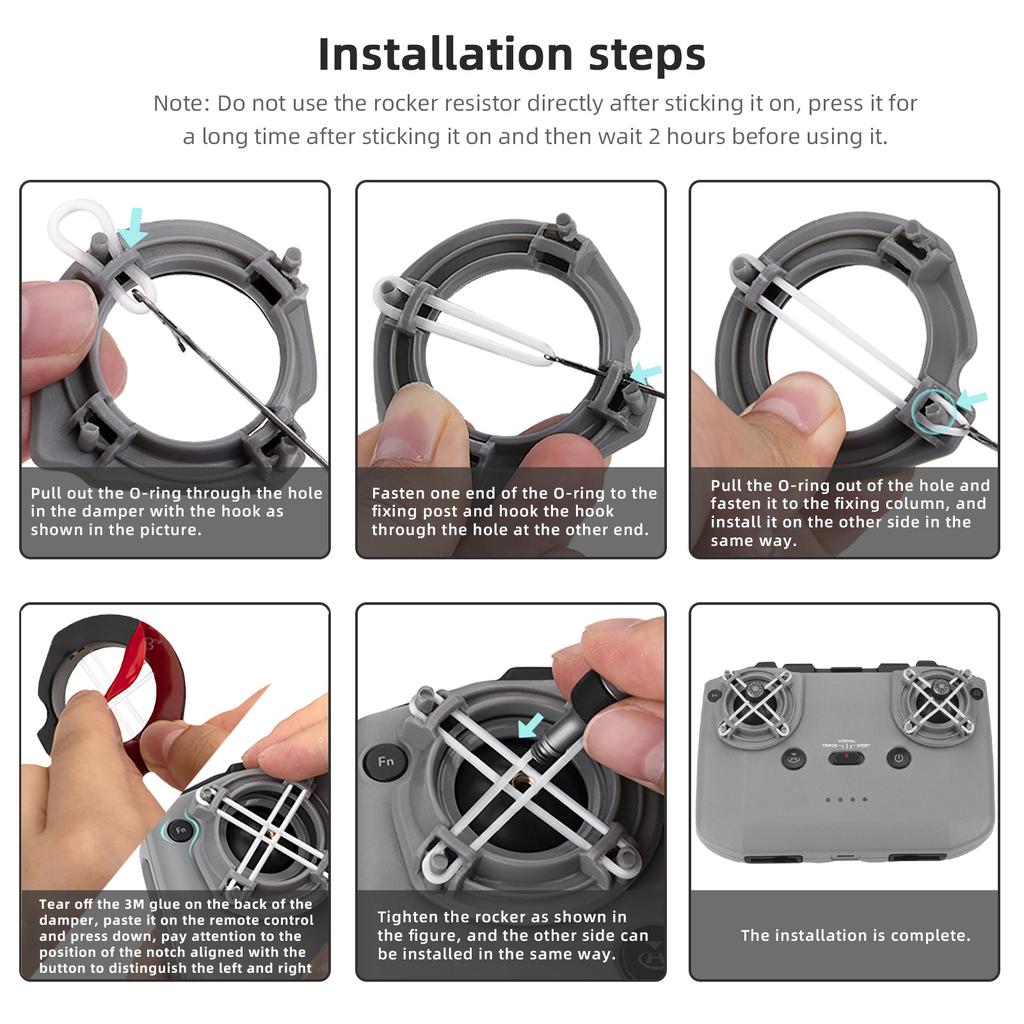 Installation steps

Note: Do not use the rocker resistor directly after sticking it on, press it for a long time after sticking it on and then wait 2 hours before using it.

Pull out the O-ring through the hole in the damper with the hook as shown in the picture.

Fasten one end of the O-ring to the fixing post and hook the hook through the hole at the other end.

Pull the O-ring out of the hole and fasten it to the fixing column, and install it on the other side in the same way.

Tear off the 3M glue on the back of the damper, paste it on the remote control and press down, pay attention to the position of the notch aligned with the button to distinguish the left and right

Fn

Fn

Tighten the rocker as shown in the figure, and the other side can be installed in the same way.

NORMAL
TRIPOD SPORT

The installation is complete.